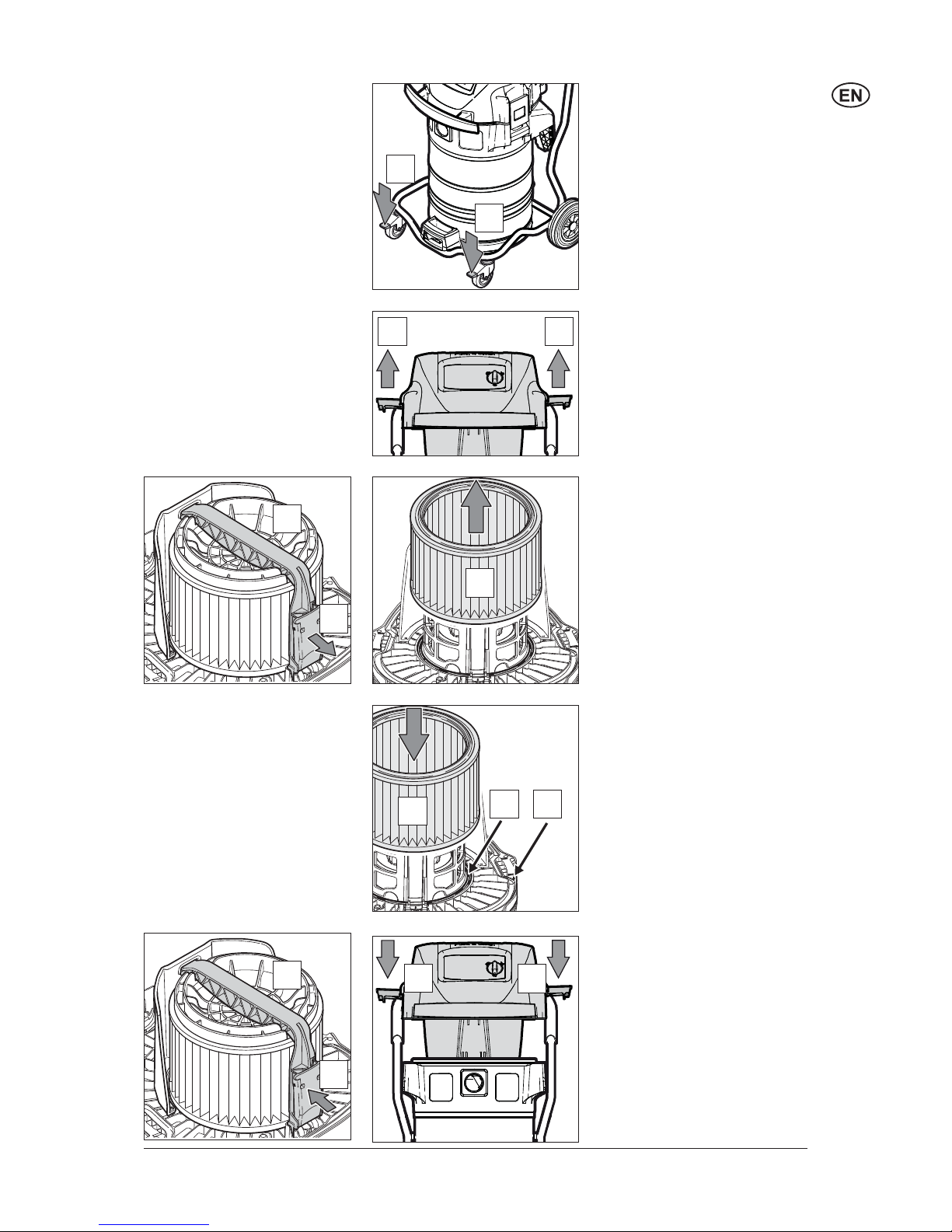 EN