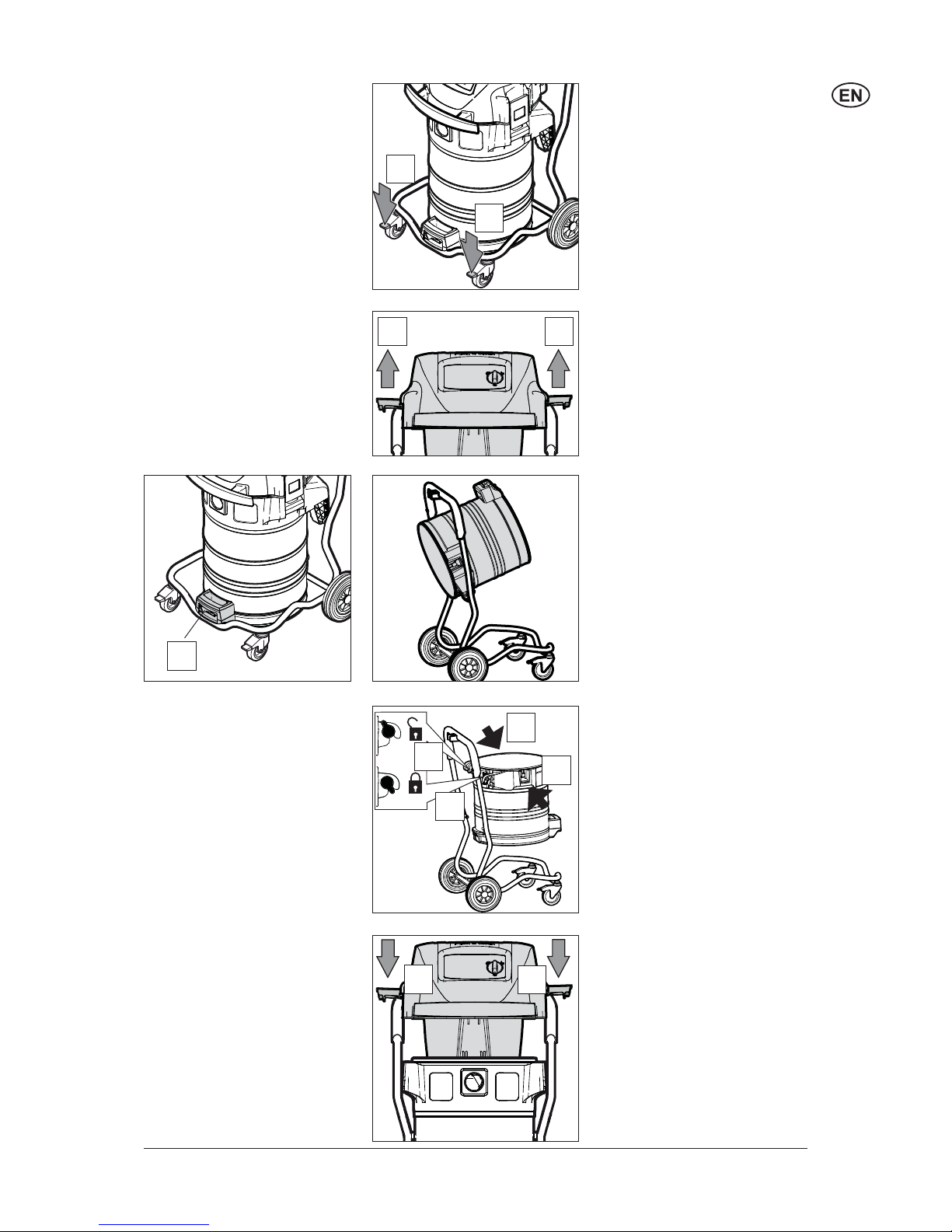 EN