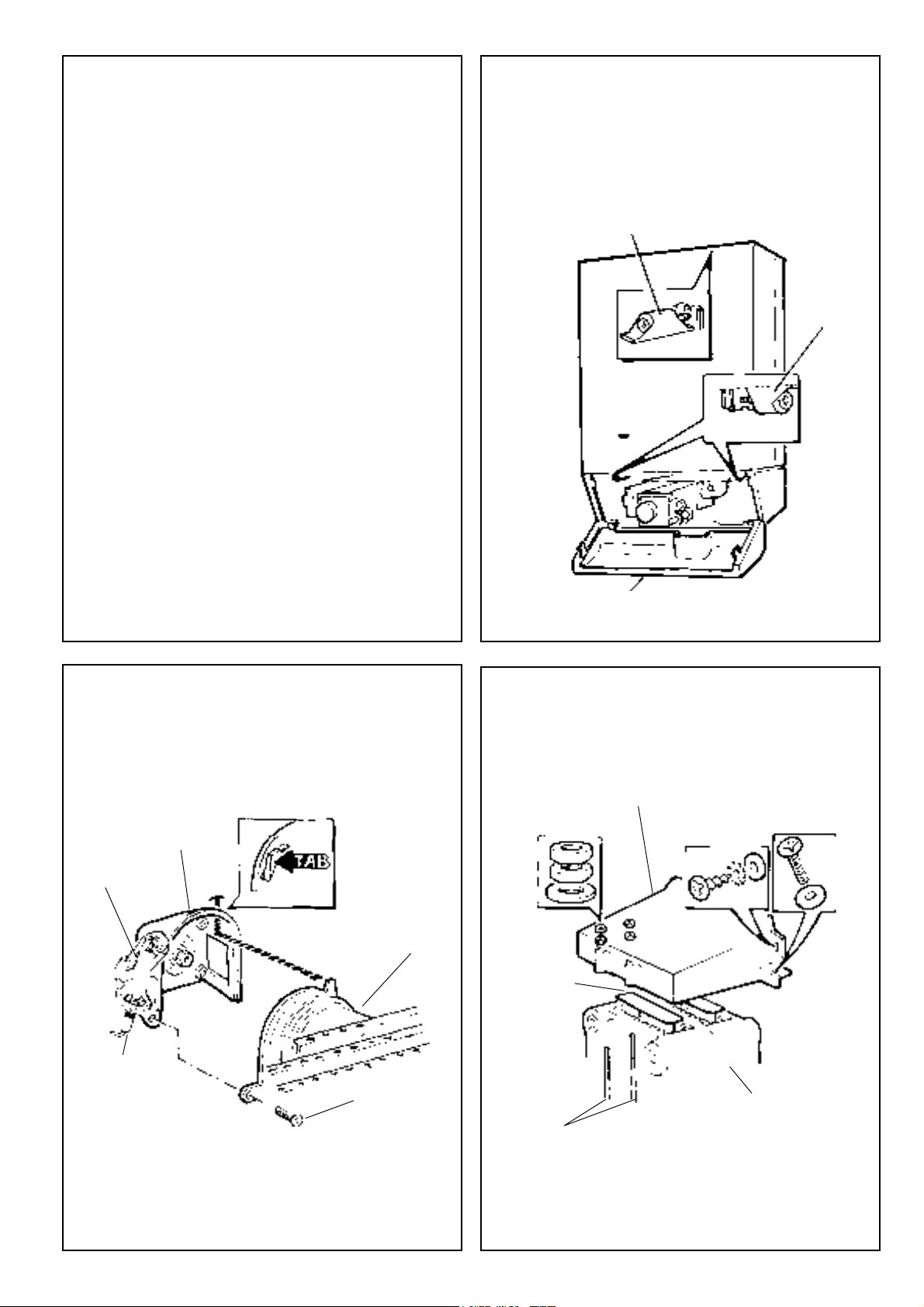 TAB