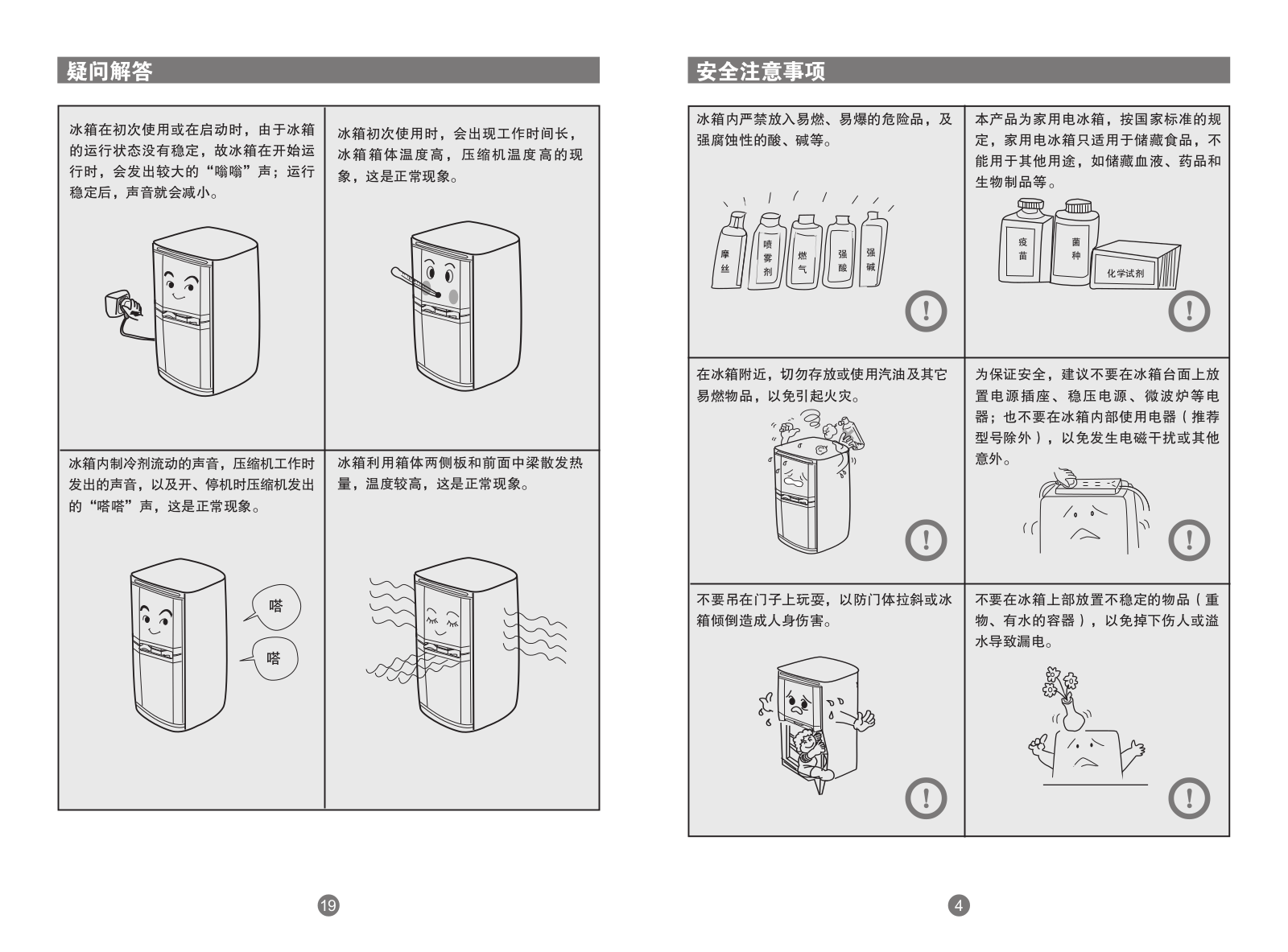 疑问解答

冰箱在初次使用或在启动时，由于冰箱的运行状态没有稳定，故冰箱在开始运行时，会发出较大的“嗡嗡”声；运行稳定后，声音就会减小。

冰箱初次使用时，会出现工作时间长，冰箱箱体温度高，压缩机温度高的现象，这是正常现象。

冰箱内制冷剂流动的声音，压缩机工作时发出的声音，以及开、停机时压缩机发出的“嗒嗒”声，这是正常现象。

嗒

嗒

冰箱利用箱体两侧板和前面中梁散发热量，温度较高，这是正常现象。

19

安全注意事项

冰箱内严禁放入易燃、易爆的危险品，及强腐蚀性的酸、碱等。

摩丝 喷雾剂 燃气 强酸 强碱

本产品为家用电冰箱，按国家标准的规定，家用电冰箱只适用于储藏食品，不能用于其他用途，如储藏血液、药品和生物制品等。

疫苗 菌种 化学试剂

在冰箱附近，切勿存放或使用汽油及其它易燃物品，以免引起火灾。

为保证安全，建议不要在冰箱台面上放置电源插座、稳压电源、微波炉等电器；也不要在冰箱内部使用电器（推荐型号除外），以免发生电磁干扰或其他意外。

不要吊在门子上玩耍，以防门体拉斜或冰箱倾倒造成人身伤害。

不要在冰箱上部放置不稳定的物品（重物、有水的容器），以免掉下伤人或溢水导致漏电。

4