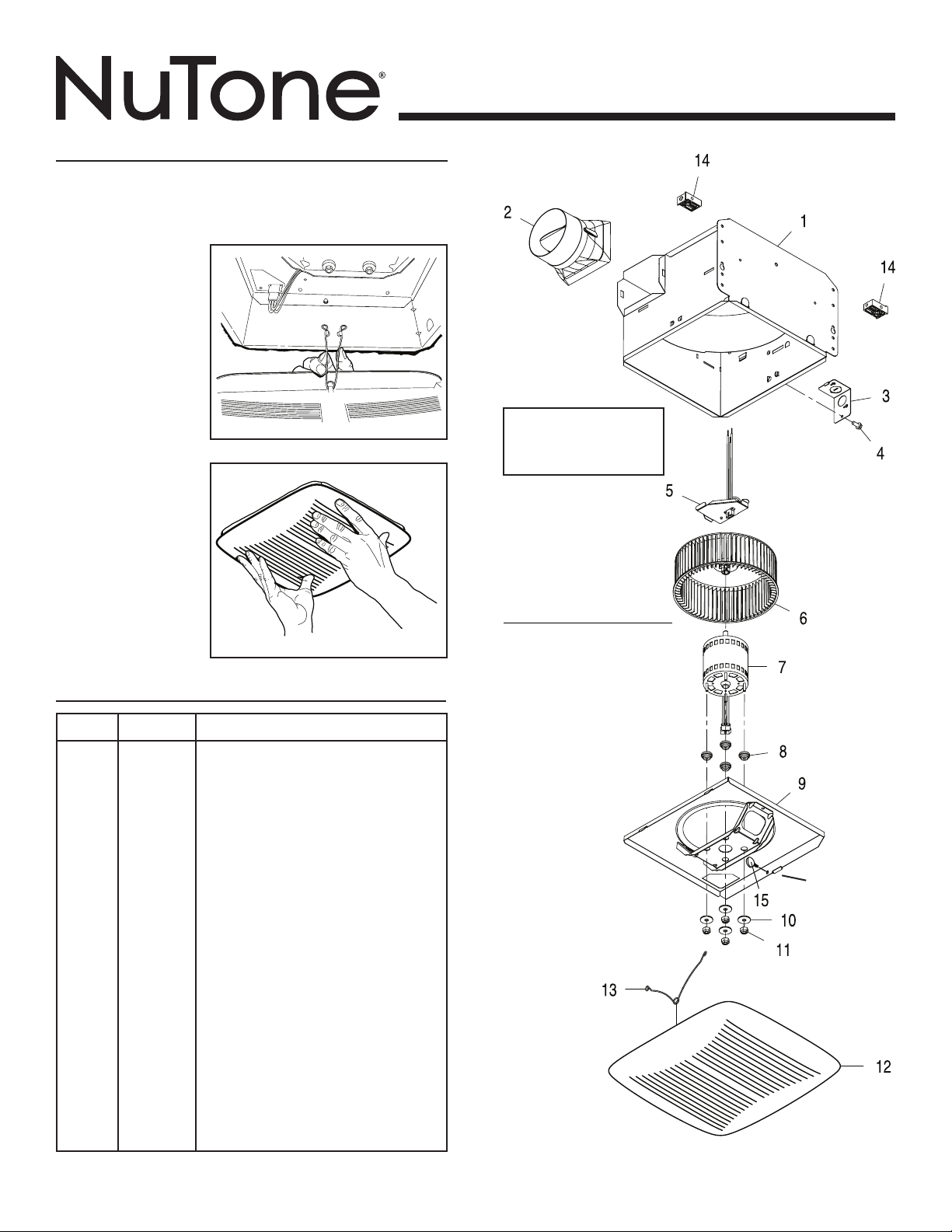 NuTone®

14

2

1

14

3

4

5

6

7

8

9

15

10

11

13

12