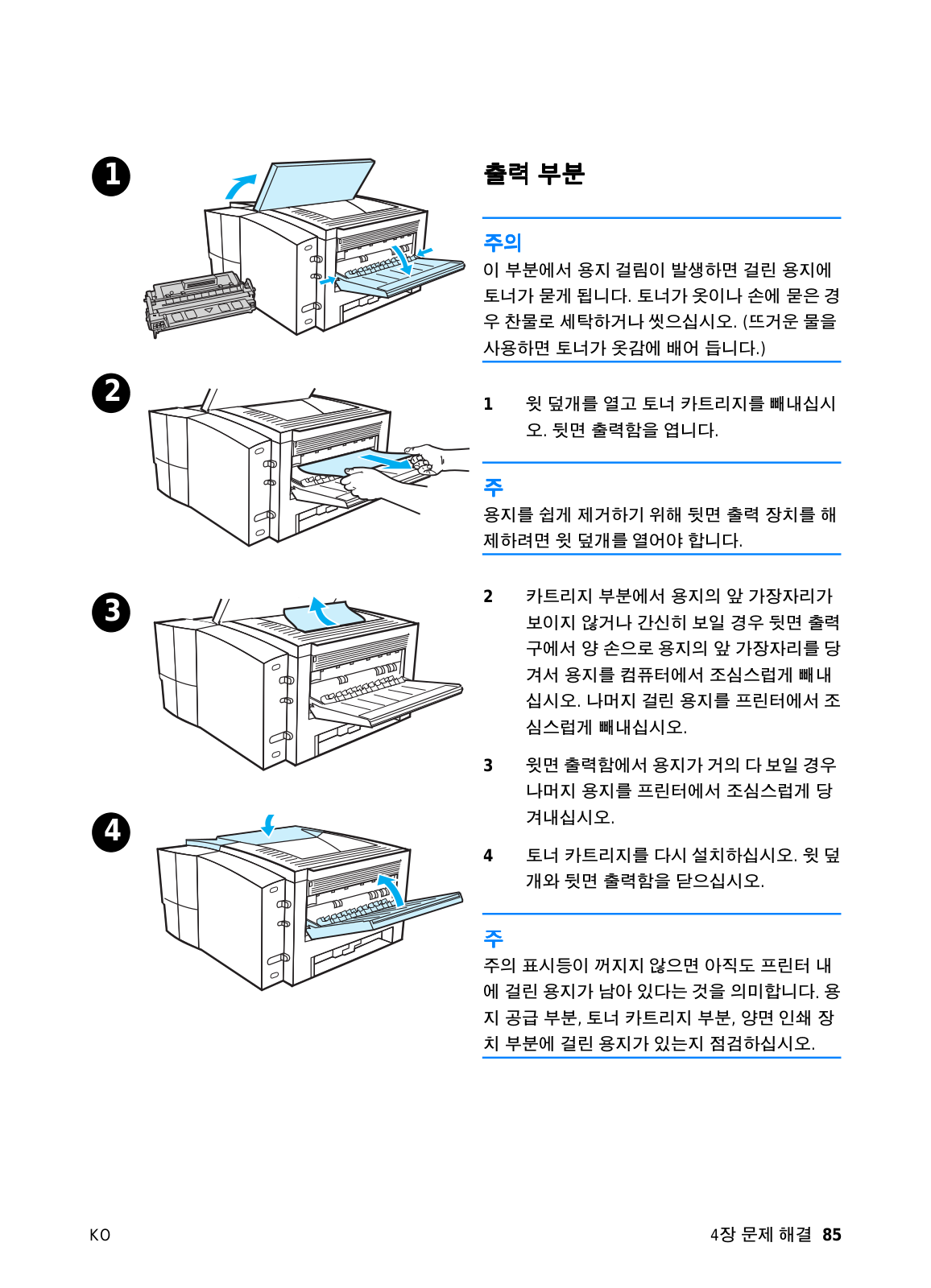 1

2

3

4

출력 부분

주의
이 부분에서 용지 걸림이 발생하면 걸린 용지에 토너가 묻게 됩니다. 토너가 옷이나 손에 묻은 경우 찬물로 세탁하거나 씻으십시오. (뜨거운 물을 사용하면 토너가 옷감에 배어 듭니다.)

1 윗 덮개를 열고 토너 카트리지를 빼내십시오. 뒷면 출력함을 엽니다.

주
용지를 쉽게 제거하기 위해 뒷면 출력 장치를 해제하려면 윗 덮개를 열어야 합니다.

2 카트리지 부분에서 용지의 앞 가장자리가 보이지 않거나 간신히 보일 경우 뒷면 출력구에서 양 손으로 용지의 앞 가장자리를 당겨서 용지를 컴퓨터에서 조심스럽게 빼내십시오. 나머지 걸린 용지를 프린터에서 조심스럽게 빼내십시오.

3 윗면 출력함에서 용지가 거의 다 보일 경우 나머지 용지를 프린터에서 조심스럽게 당겨내십시오.

4 토너 카트리지를 다시 설치하십시오. 윗 덮개와 뒷면 출력함을 닫으십시오.

주
주의 표시등이 꺼지지 않으면 아직도 프린터 내에 걸린 용지가 남아 있다는 것을 의미합니다. 용지 공급 부분, 토너 카트리지 부분, 양면 인쇄 장치 부분에 걸린 용지가 있는지 점검하십시오.

KO

4장 문제 해결 85