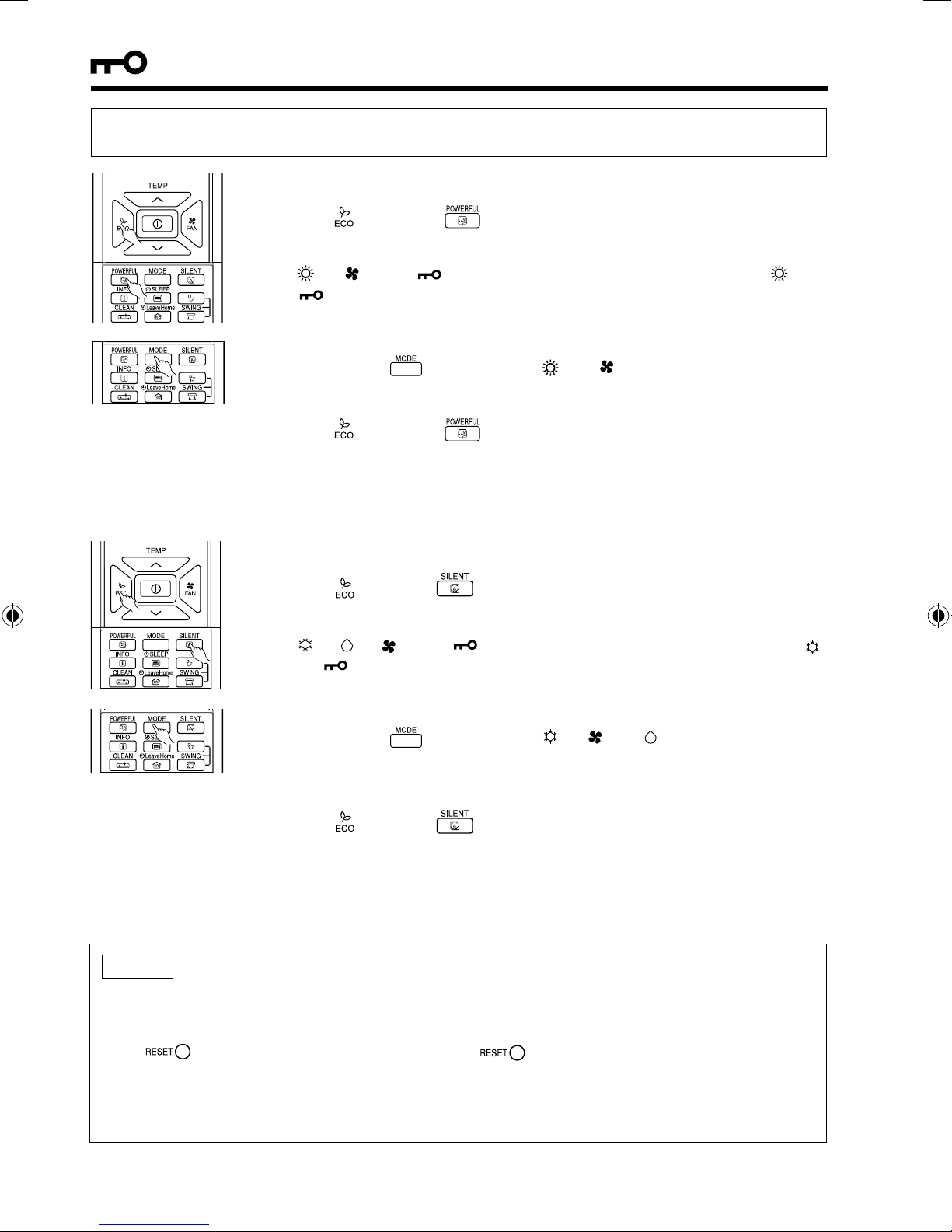 TEMP
ECO
FAN
POWERFUL MODE SILENT
INFO SLEEP
CLEAN LeaveHome SWING

ECO POWERFUL

POWERFUL MODE SILENT
INFO SLEEP
CLEAN LeaveHome SWING

MODE

ECO POWERFUL

TEMP
ECO
FAN
POWERFUL MODE SILENT
INFO SLEEP
CLEAN LeaveHome SWING

ECO SILENT

POWERFUL MODE SILENT
INFO SLEEP
CLEAN LeaveHome SWING

MODE

ECO SILENT

RESET RESET