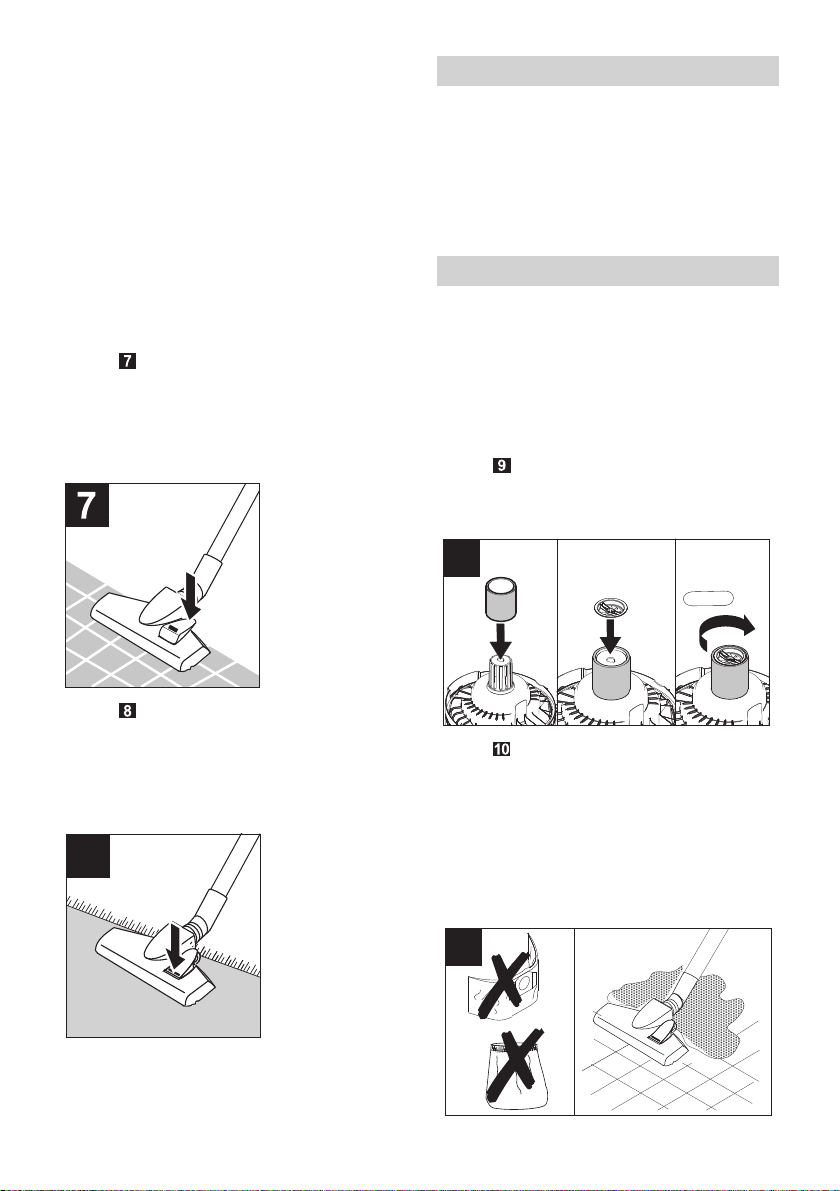 7

8

9

10

7