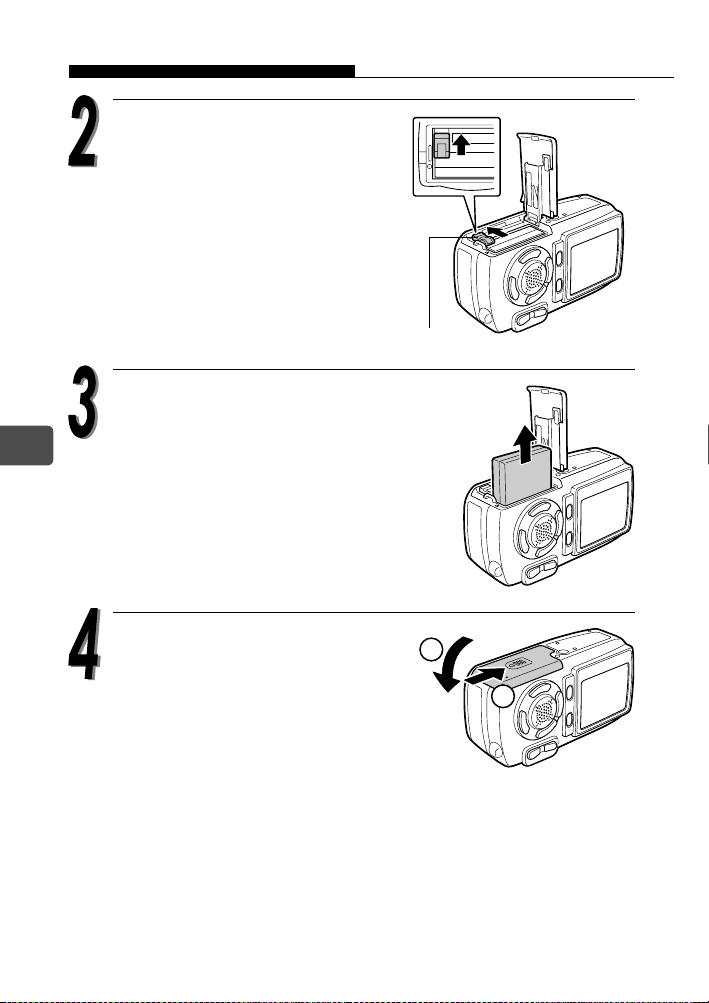 2

3

4