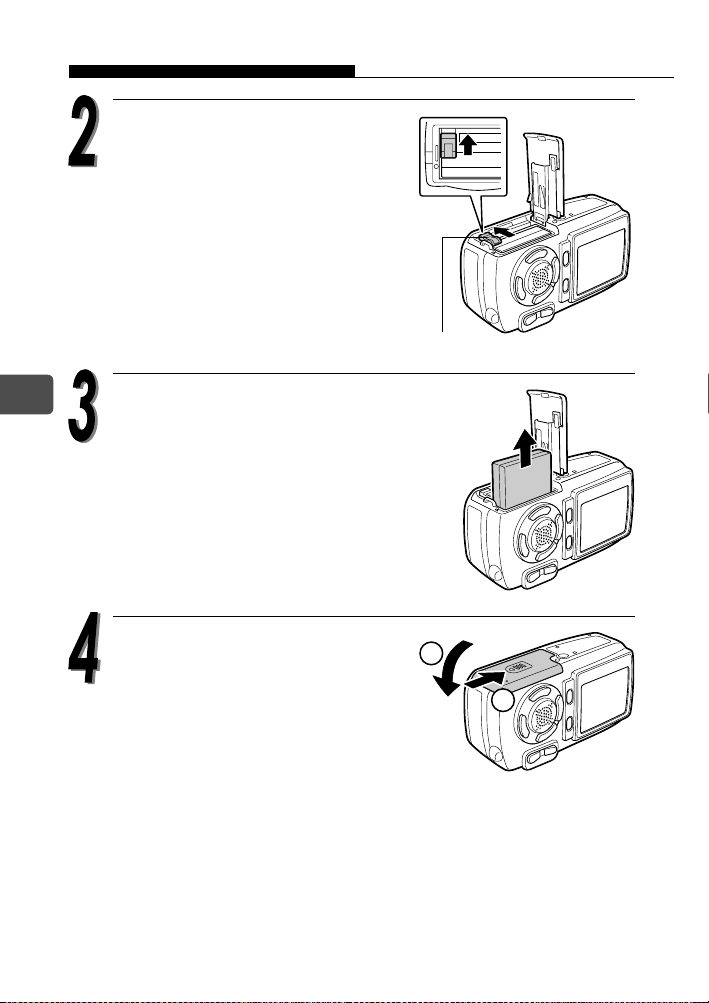 2

3

4