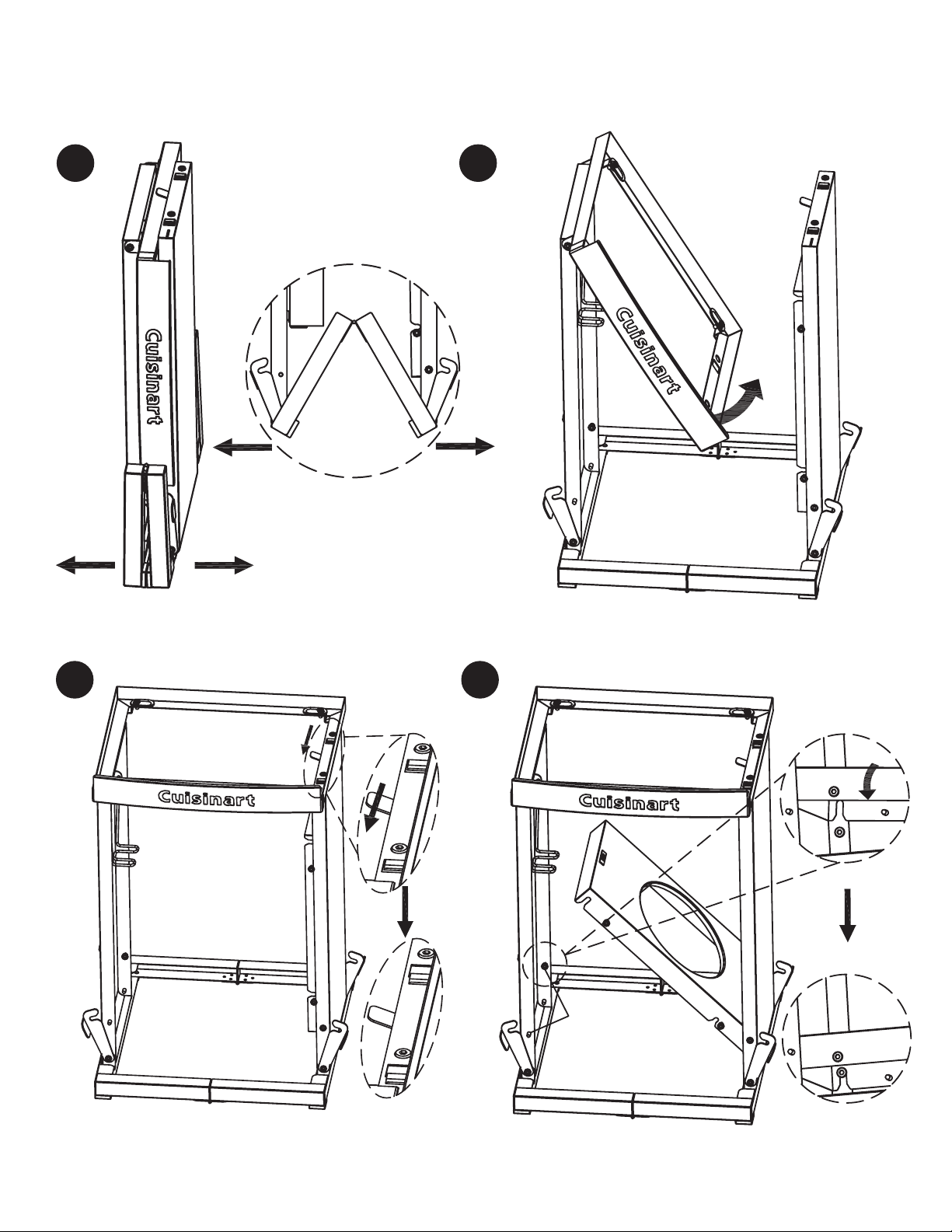 Cuisinart

Cuisinart

Cuisinart

Cuisinart