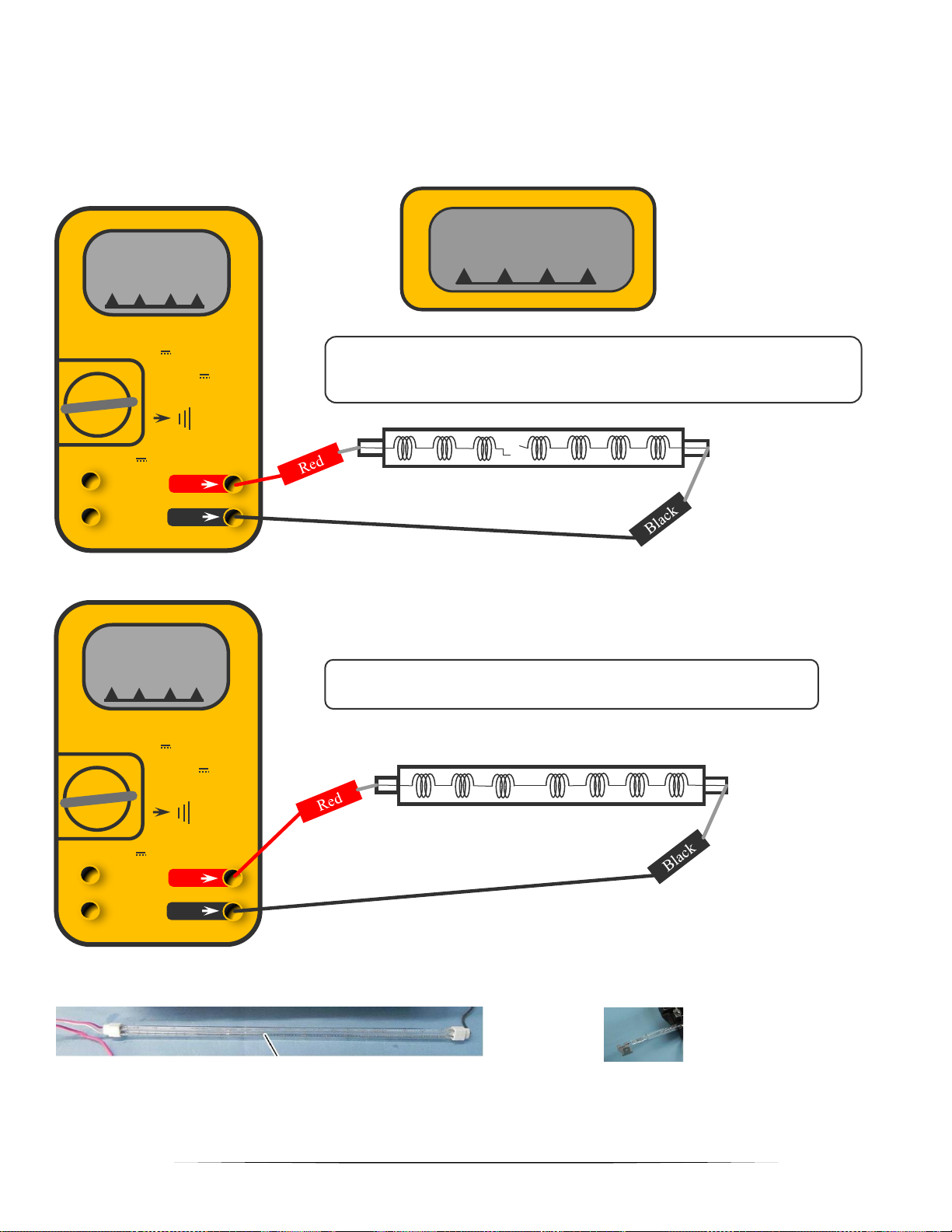 Red

Black

Red

Black