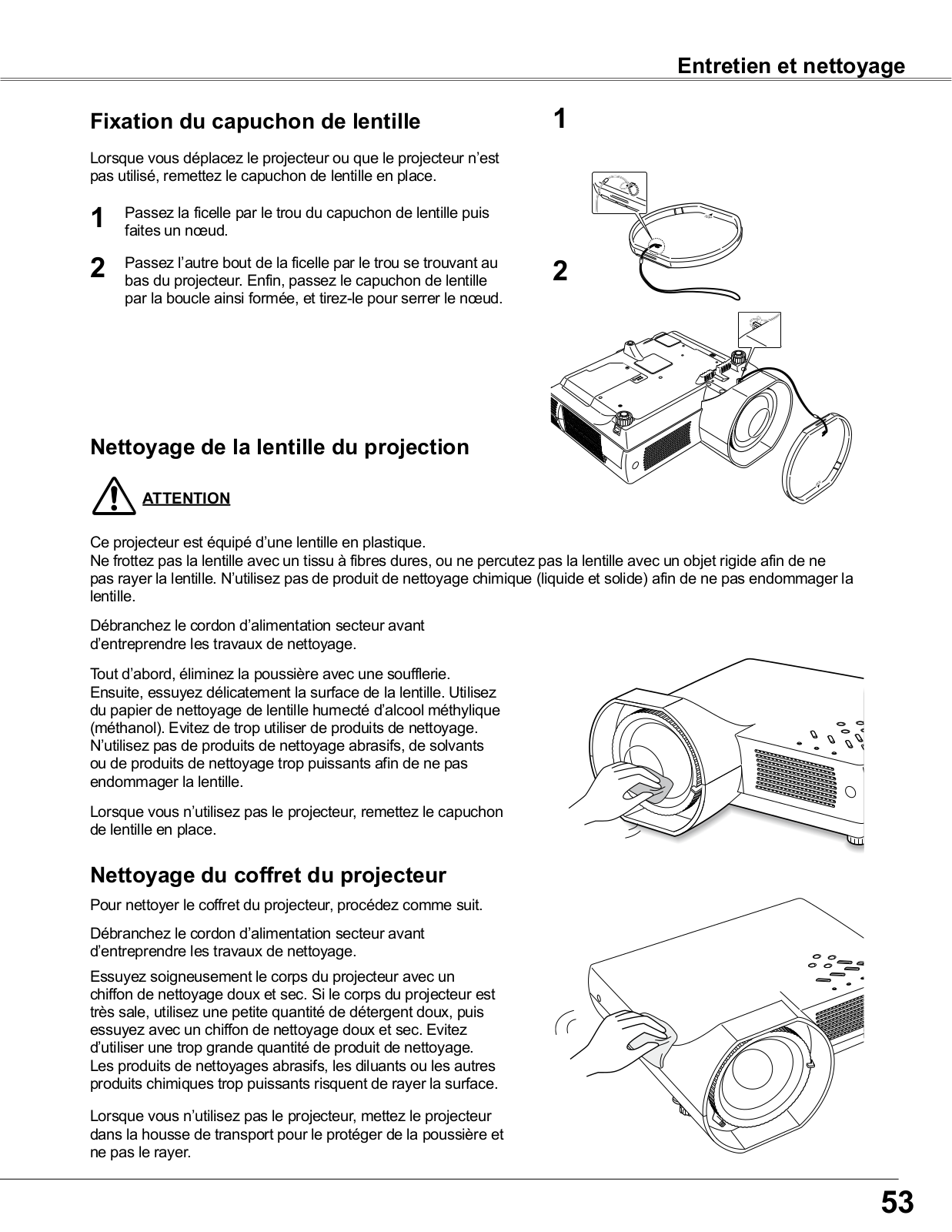 Entretien et nettoyage

Fixation du capuchon de lentille

Lorsque vous déplacez le projecteur ou que le projecteur n'est pas utilisé, remettez le capuchon de lentille en place.

1 Passez la ficelle par le trou du capuchon de lentille puis faites un nœud.

2 Passez l'autre bout de la ficelle par le trou se trouvant au bas du projecteur. Enfin, passez le capuchon de lentille par la boucle ainsi formée, et tirez-le pour serrer le nœud.

1

2

Nettoyage de la lentille du projection

ATTENTION

Ce projecteur est équipé d'une lentille en plastique.
Ne frottez pas la lentille avec un tissu à fibres dures, ou ne percutez pas la lentille avec un objet rigide afin de ne pas rayer la lentille. N'utilisez pas de produit de nettoyage chimique (liquide et solide) afin de ne pas endommager la lentille.

Débranchez le cordon d'alimentation secteur avant d'entreprendre les travaux de nettoyage.

Tout d'abord, éliminez la poussière avec une soufflerie. Ensuite, essuyez délicatement la surface de la lentille. Utilisez du papier de nettoyage de lentille humecté d'alcool méthylique (méthanol). Evitez de trop utiliser de produits de nettoyage. N'utilisez pas de produits de nettoyage abrasifs, de solvants ou de produits de nettoyage trop puissants afin de ne pas endommager la lentille.

Lorsque vous n'utilisez pas le projecteur, remettez le capuchon de lentille en place.

Nettoyage du coffret du projecteur

Pour nettoyer le coffret du projecteur, procédez comme suit.

Débranchez le cordon d'alimentation secteur avant d'entreprendre les travaux de nettoyage.

Essuyez soigneusement le corps du projecteur avec un chiffon de nettoyage doux et sec. Si le corps du projecteur est très sale, utilisez une petite quantité de détergent doux, puis essuyez avec un chiffon de nettoyage doux et sec. Evitez d'utiliser une trop grande quantité de produit de nettoyage. Les produits de nettoyages abrasifs, les diluants ou les autres produits chimiques trop puissants risquent de rayer la surface.

Lorsque vous n'utilisez pas le projecteur, mettez le projecteur dans la housse de transport pour le protéger de la poussière et ne pas le rayer.

53