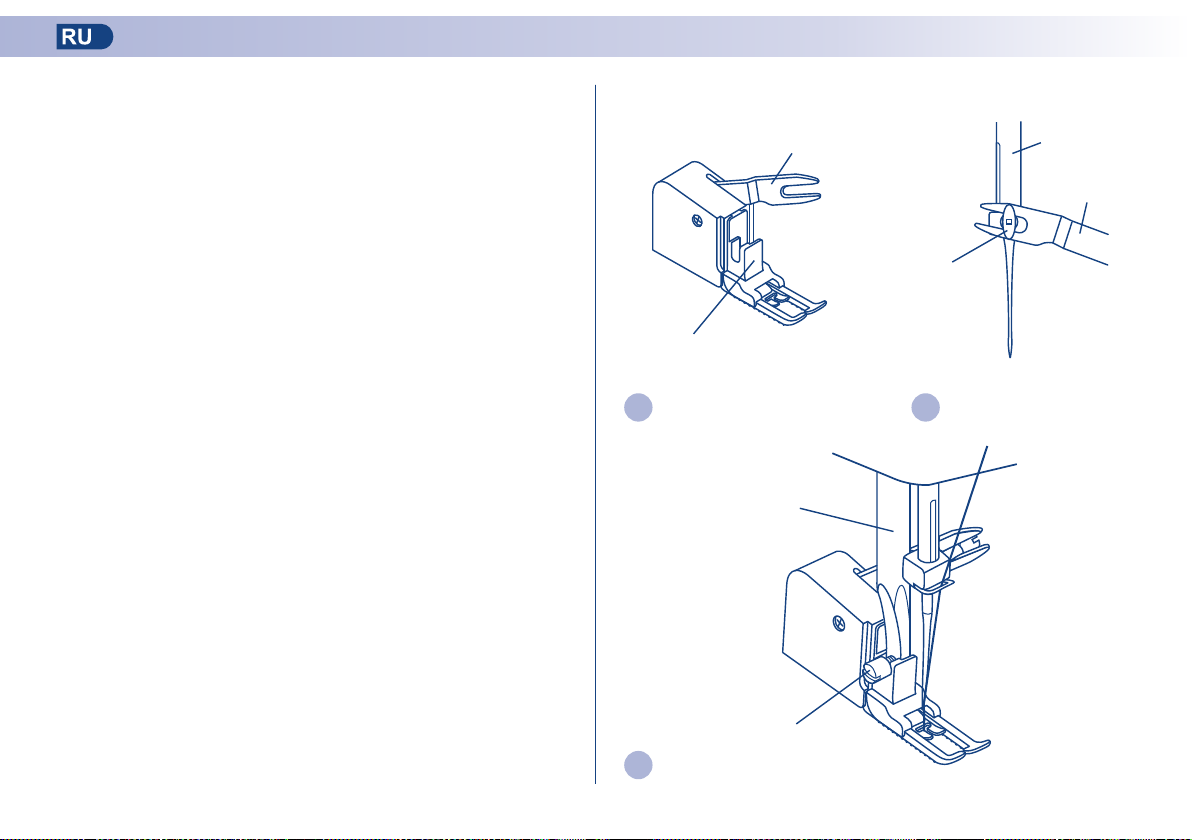 RU