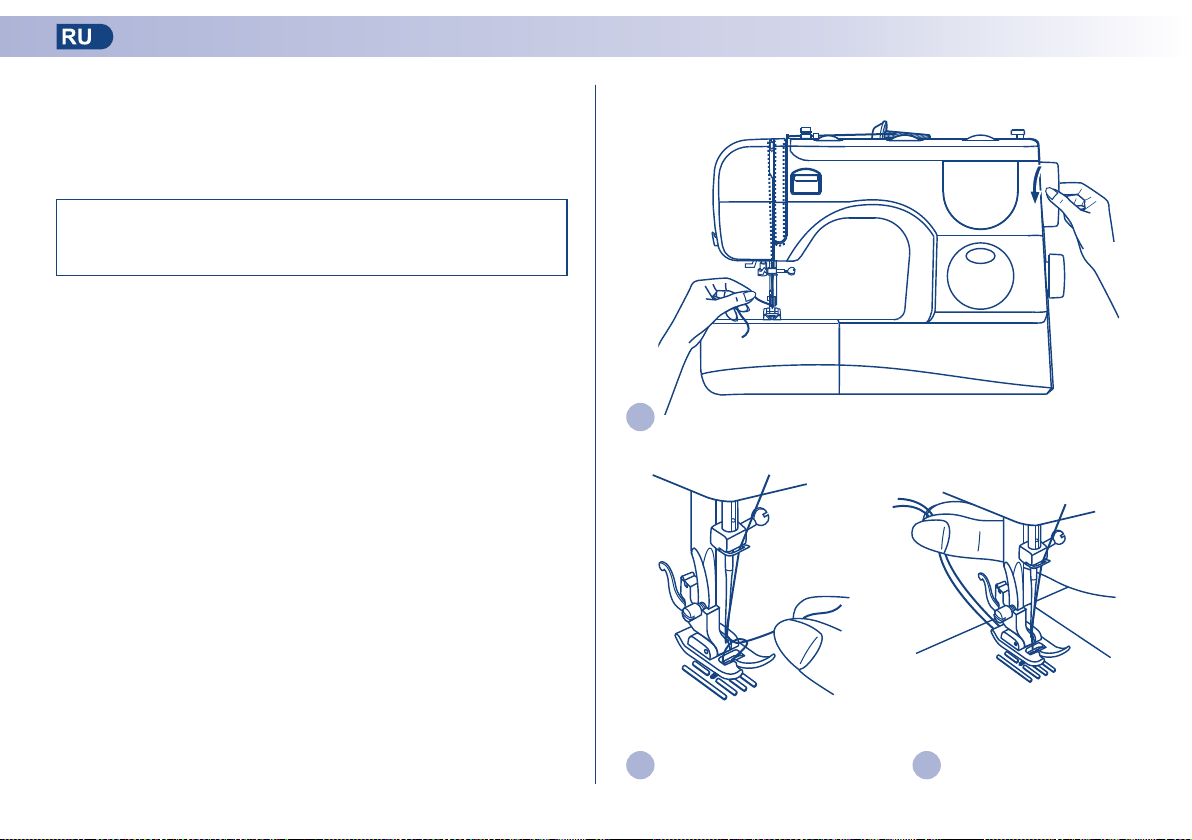 RU