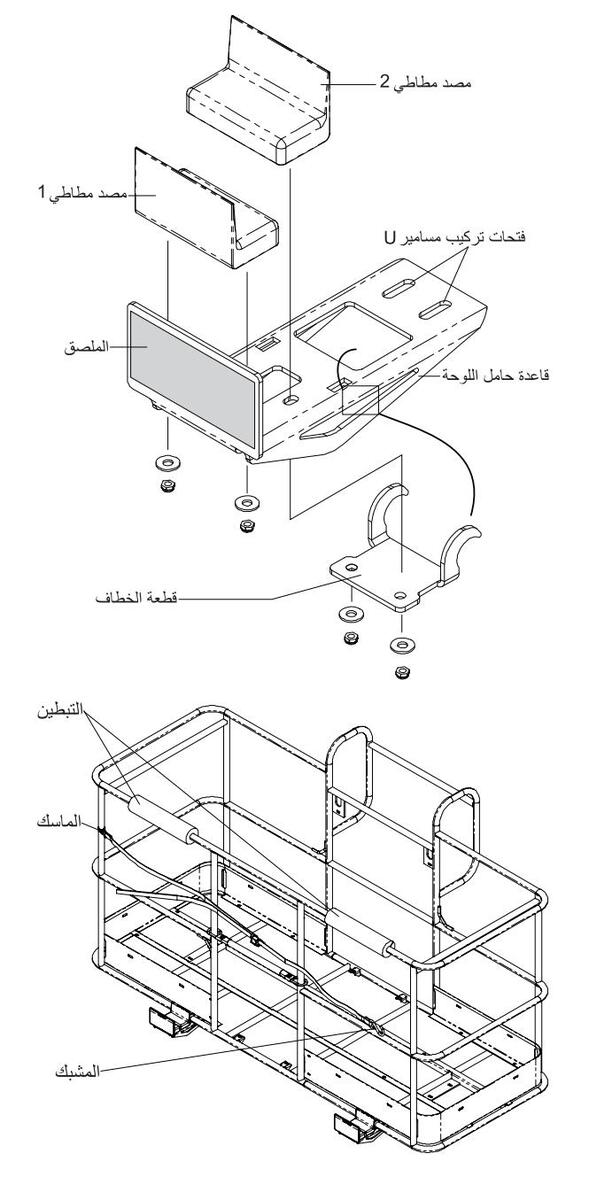 مصد مطاطي 2

مصد مطاطي 1

فتحات تركيب مسامير U

الملصق

قاعدة حامل اللوحة

قطعة الخطاف

التبطين

الماسك

المشبك