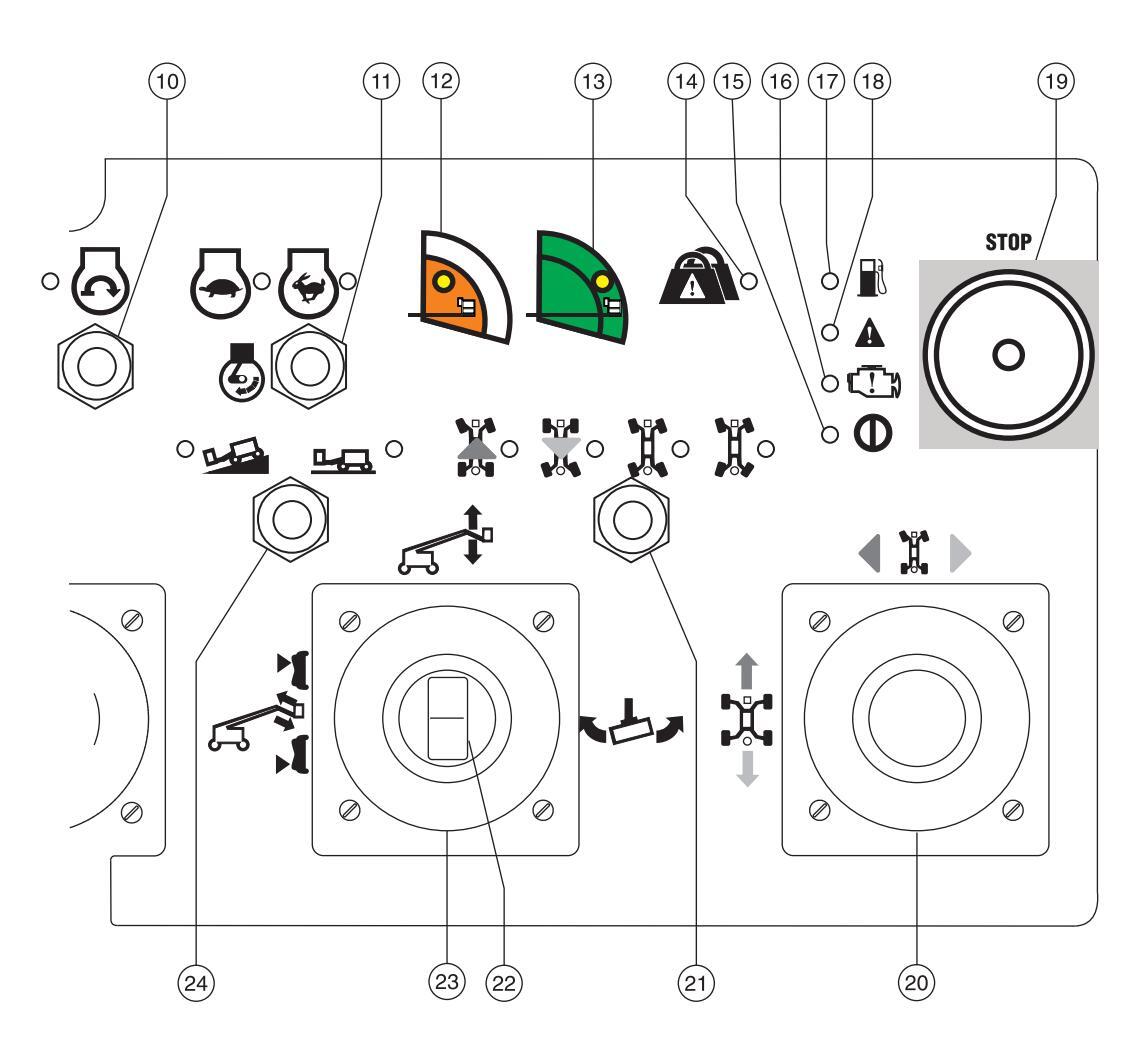 10
11
12
13
14
15
16
17
18
19
STOP
24
23
22
21
20