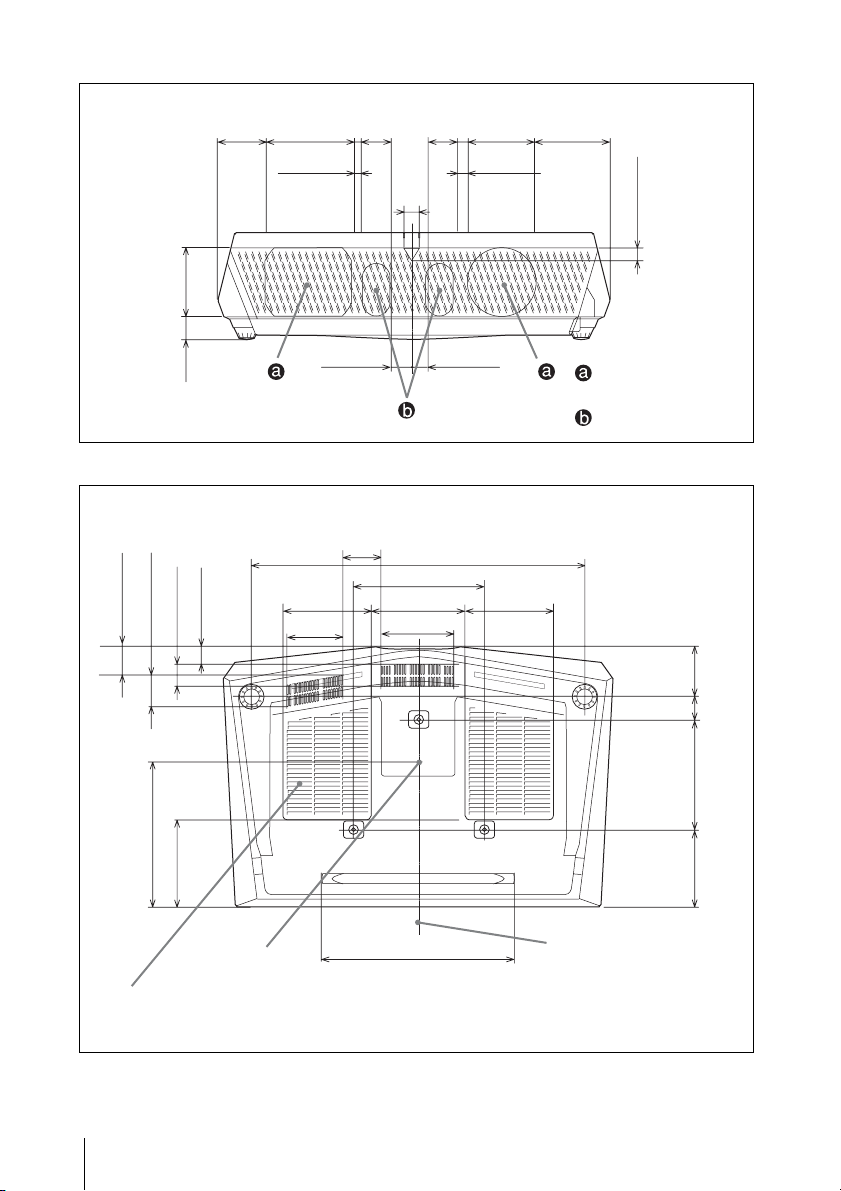 a
a
a
b
b