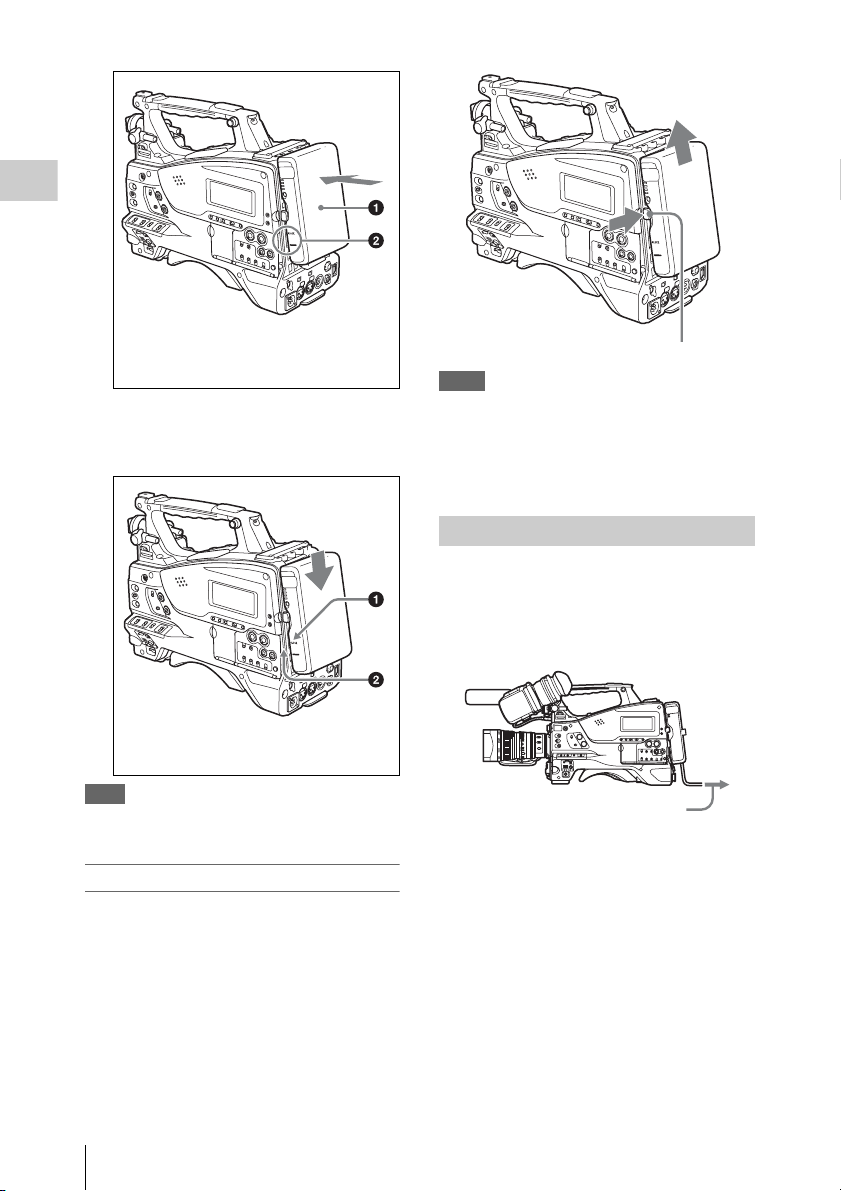 ❶

❷

❶

❷