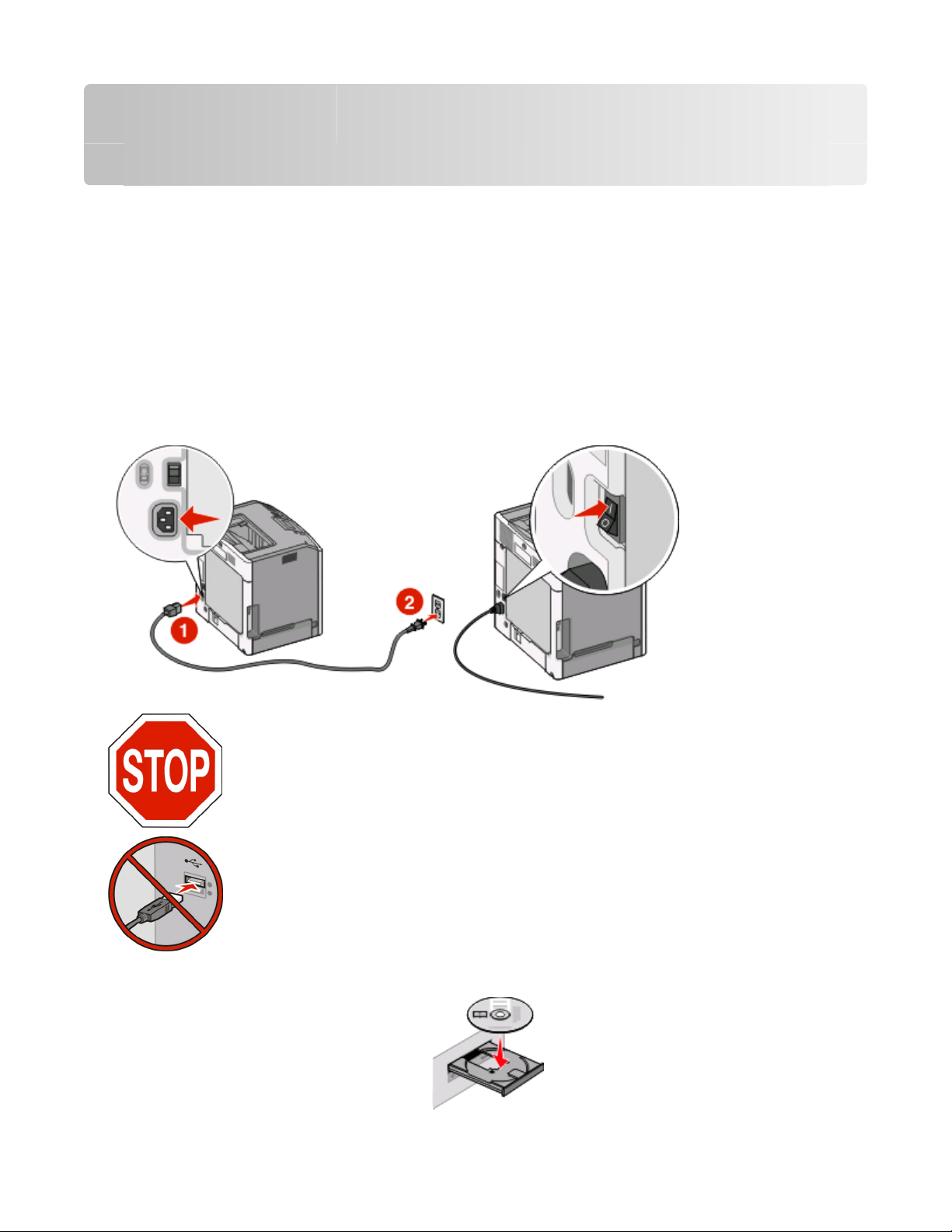 1

2

STOP