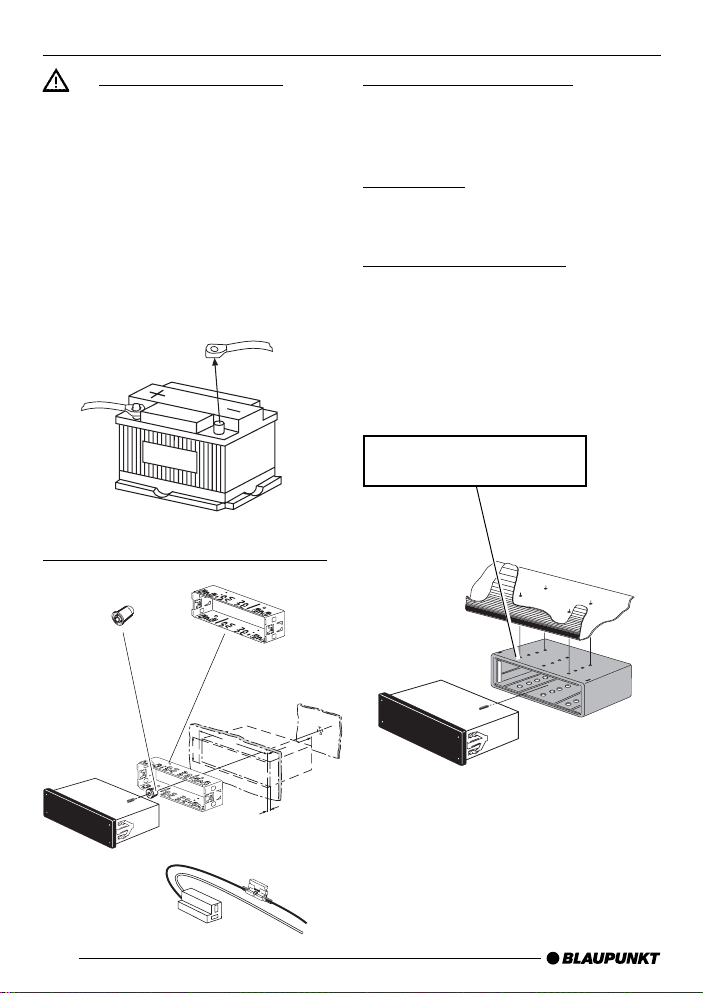 BLAUPUNKT