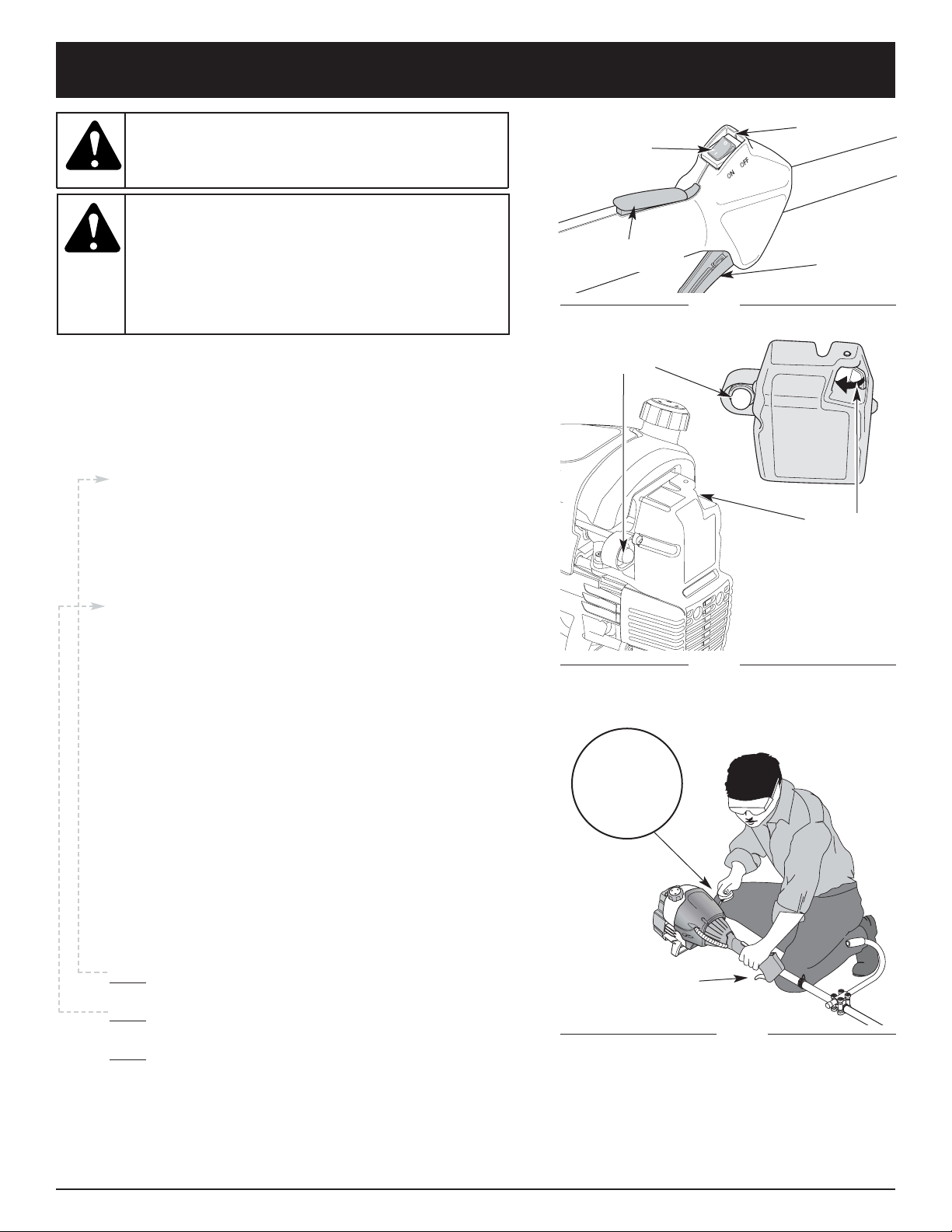 ON OFF