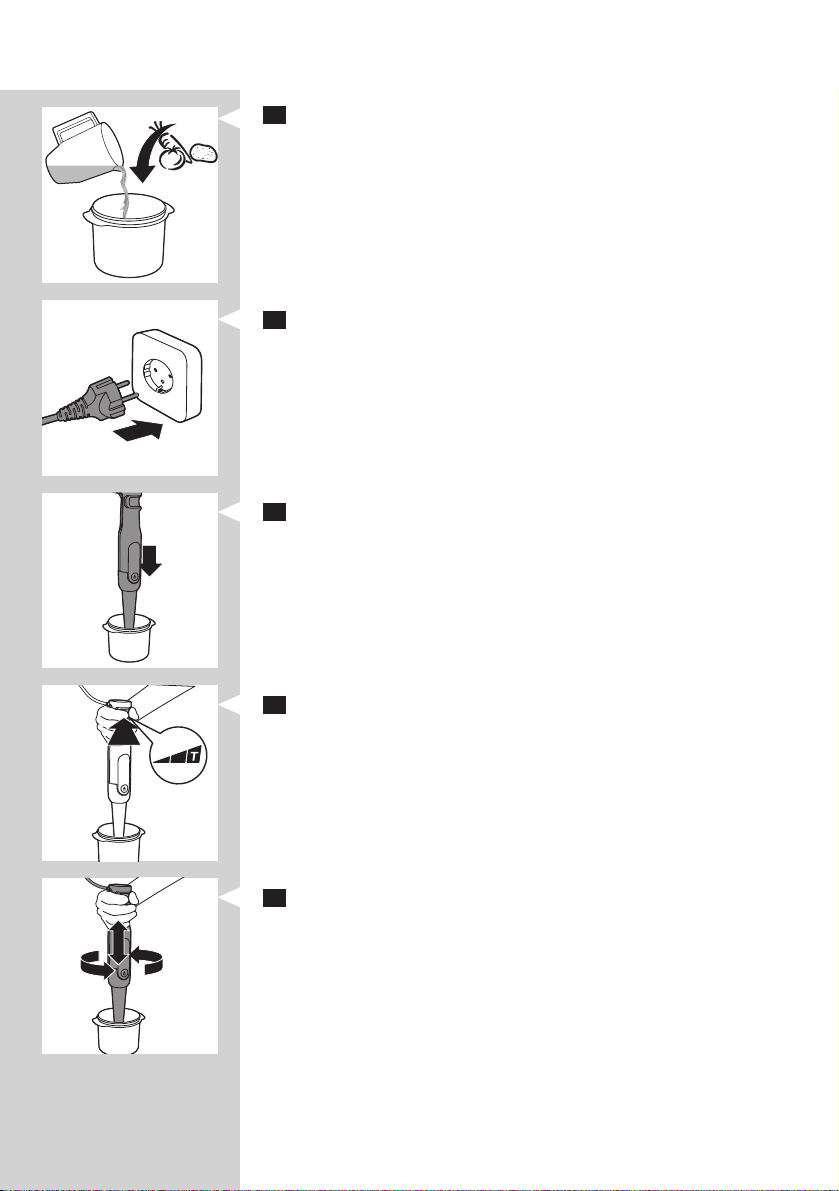 T