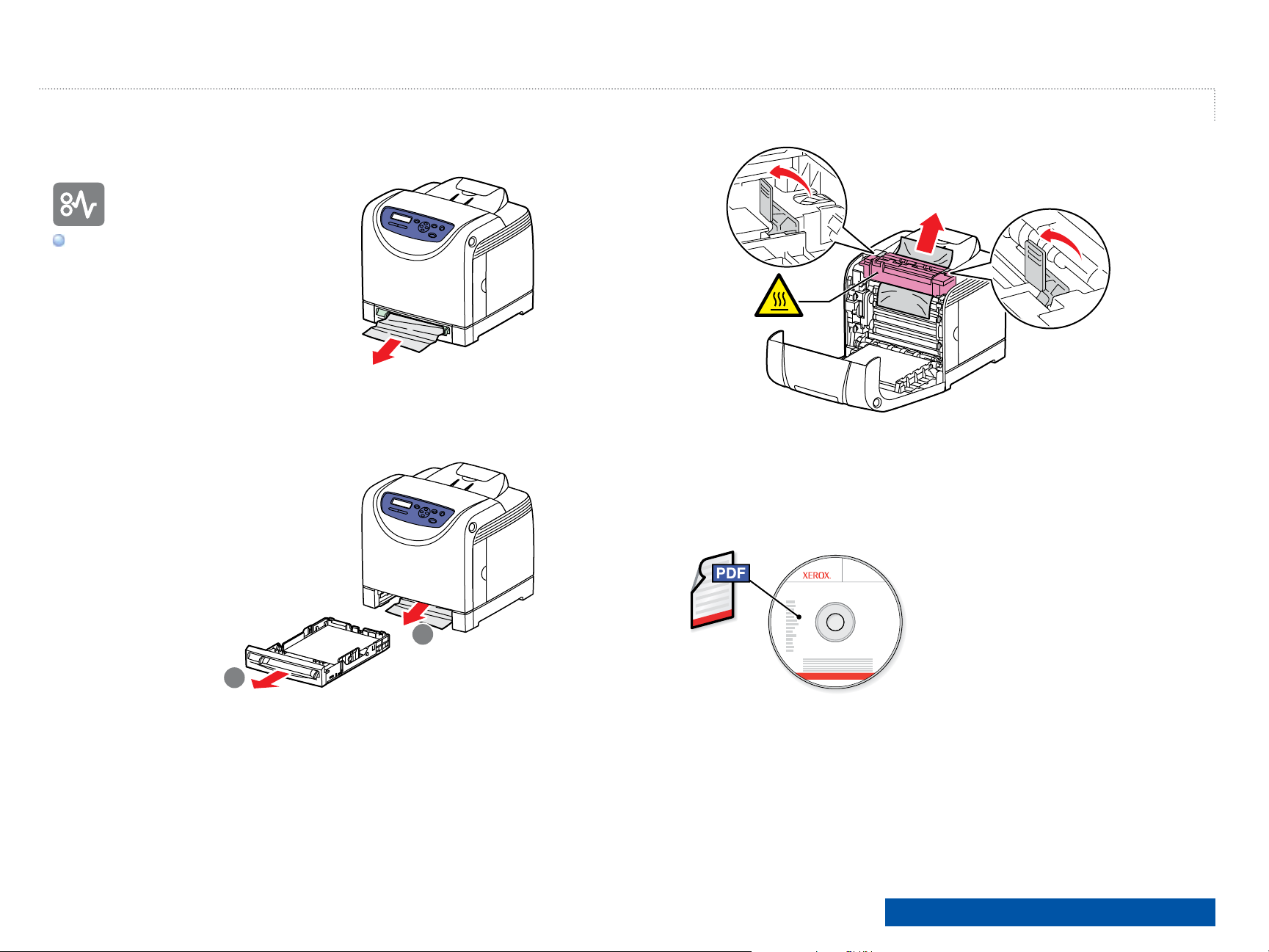 PDF

XEROX.