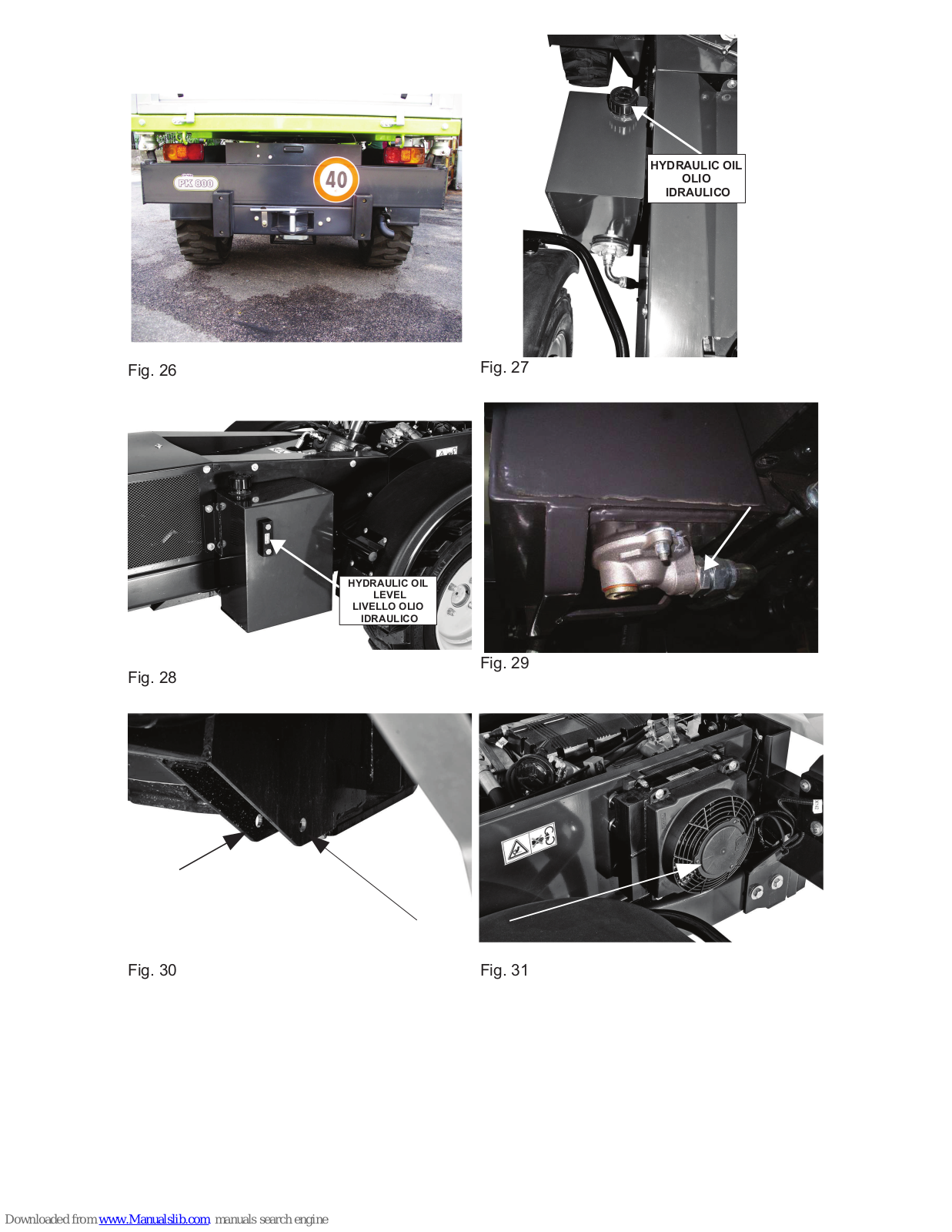 PK 800

40

Fig. 26

HYDRAULIC OIL
OLIO
IDRAULICO

Fig. 27

HYDRAULIC OIL
LEVEL
LIVELLO OLIO
IDRAULICO

Fig. 28

Fig. 29

Fig. 30

Fig. 31

Downloaded from www.Manualslib.com manuals search engine