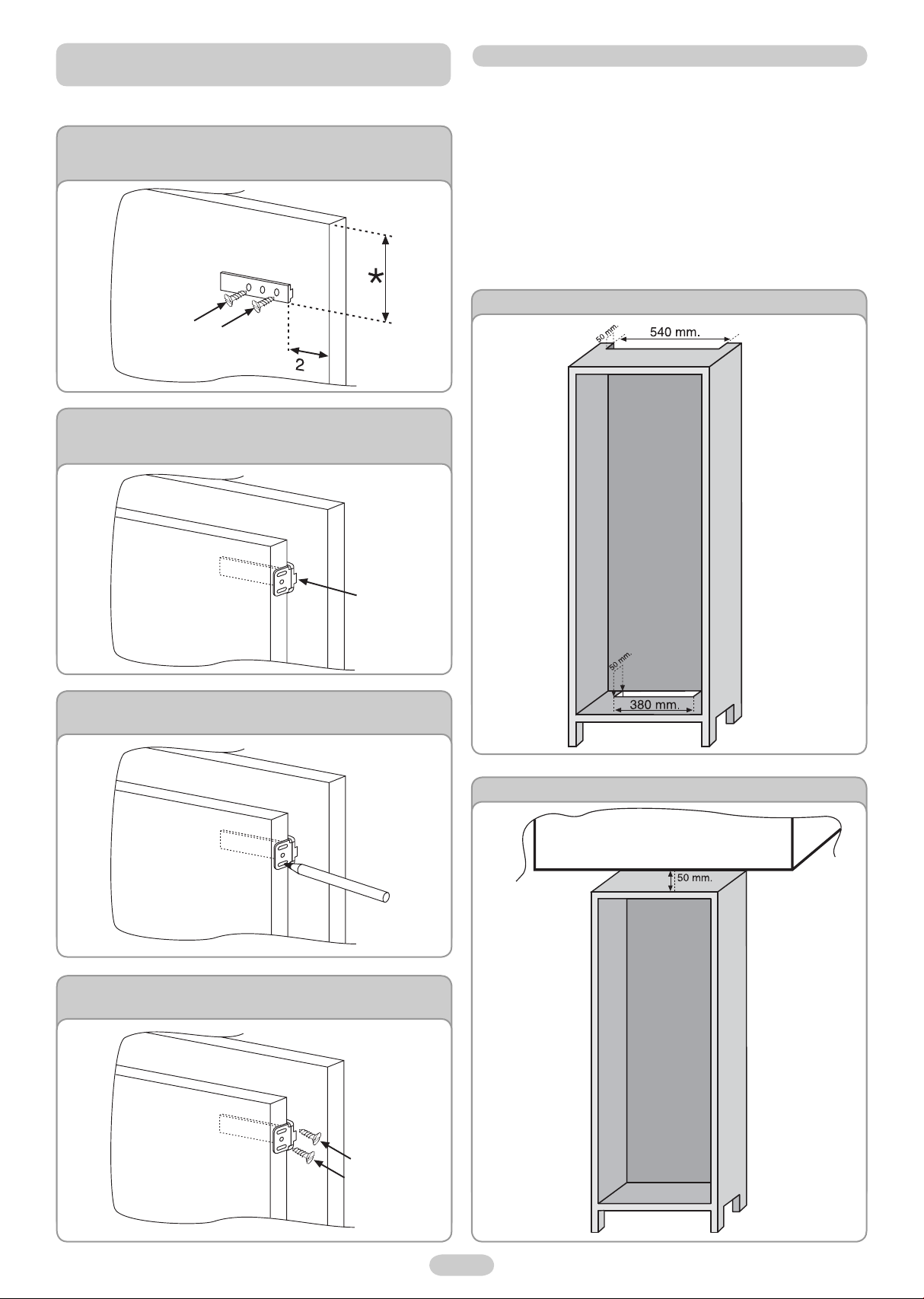 *

2

50 mm.

540 mm.

50 mm.

380 mm.

50 mm.