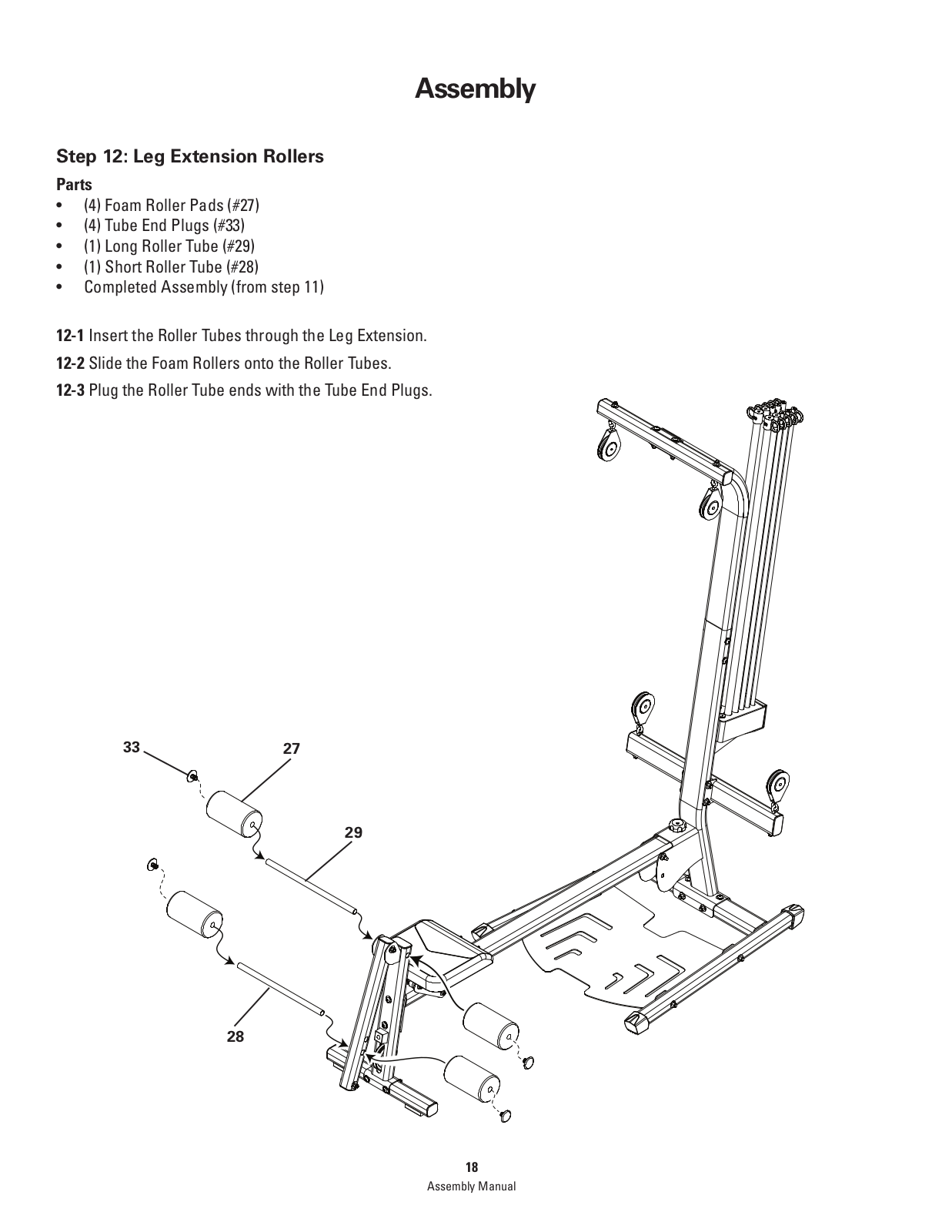 Assembly

Step 12: Leg Extension Rollers

Parts
• (4) Foam Roller Pads (#27)
• (4) Tube End Plugs (#33)
• (1) Long Roller Tube (#29)
• (1) Short Roller Tube (#28)
• Completed Assembly (from step 11)

12-1 Insert the Roller Tubes through the Leg Extension.

12-2 Slide the Foam Rollers onto the Roller Tubes.

12-3 Plug the Roller Tube ends with the Tube End Plugs.

33

27

29

28

18
Assembly Manual