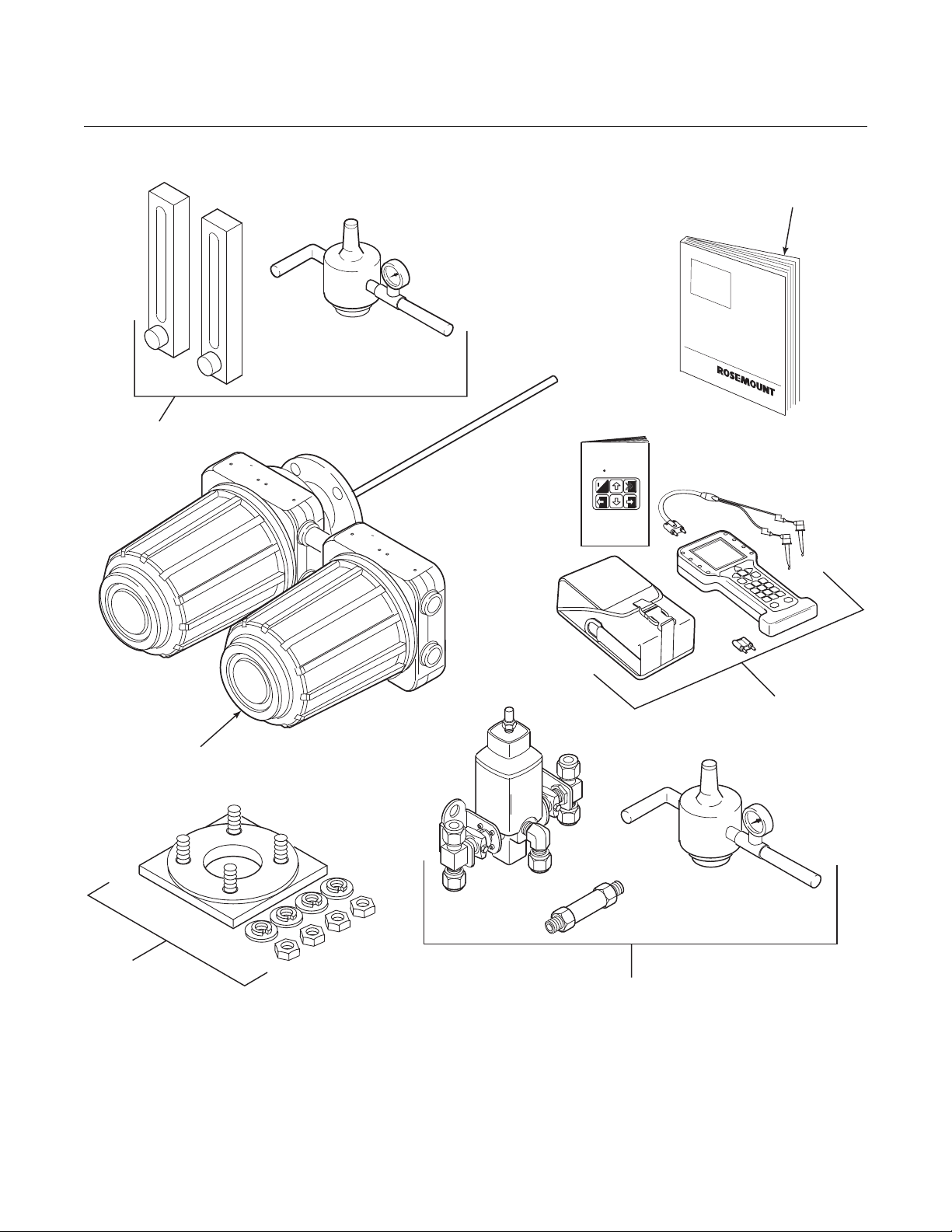 ROSEMOUNT