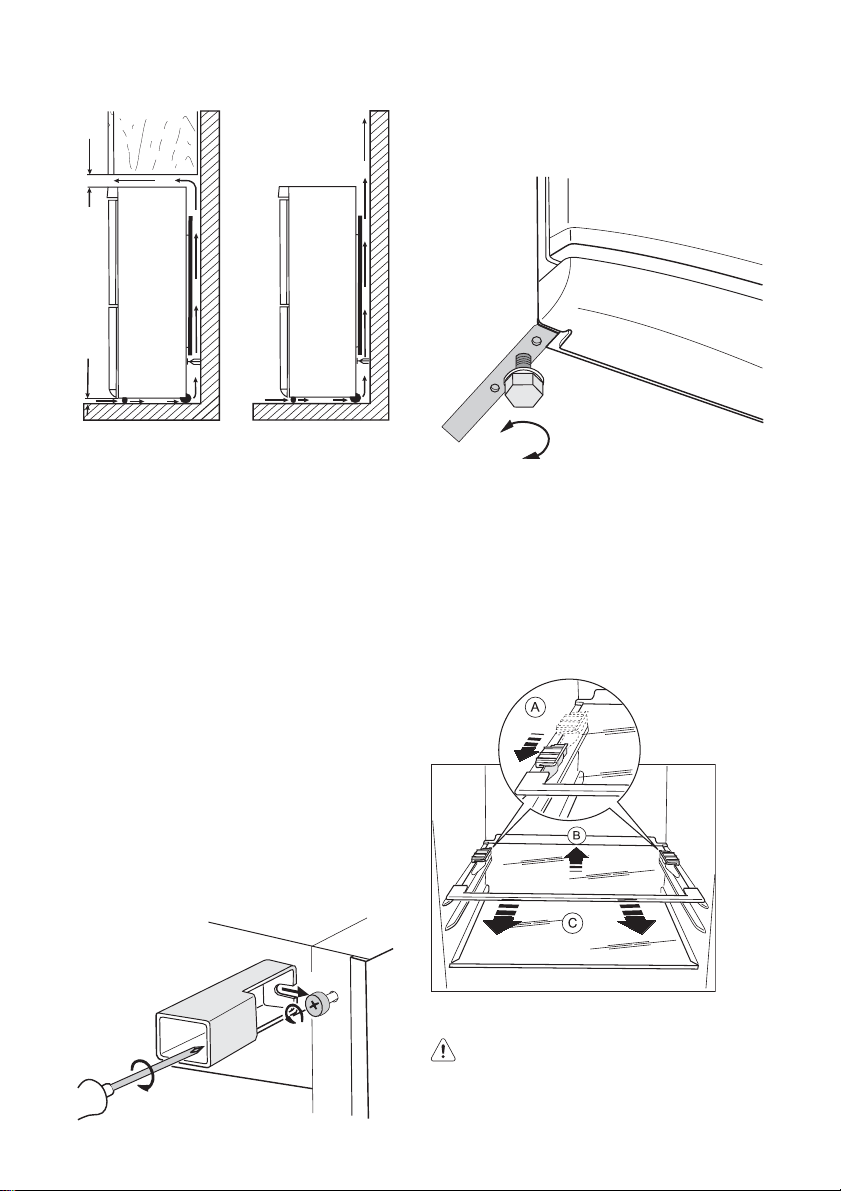 A

B

C