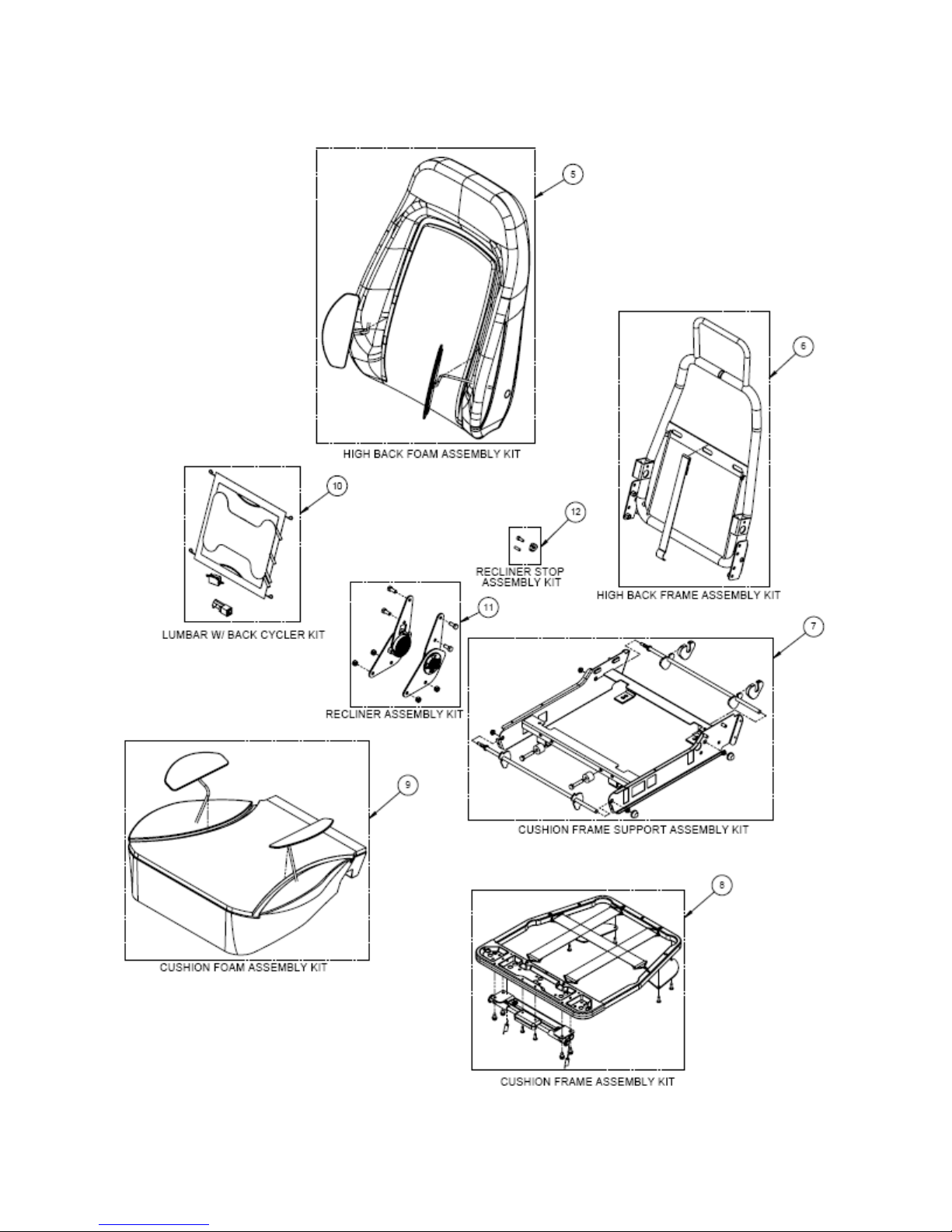 5

HIGH BACK FOAM ASSEMBLY KIT

6

HIGH BACK FRAME ASSEMBLY KIT

10

LUMBAR W/ BACK CYCLER KIT

12

RECLINER STOP ASSEMBLY KIT

11

RECLINER ASSEMBLY KIT

7

CUSHION FRAME SUPPORT ASSEMBLY KIT

9

CUSHION FOAM ASSEMBLY KIT

8

CUSHION FRAME ASSEMBLY KIT