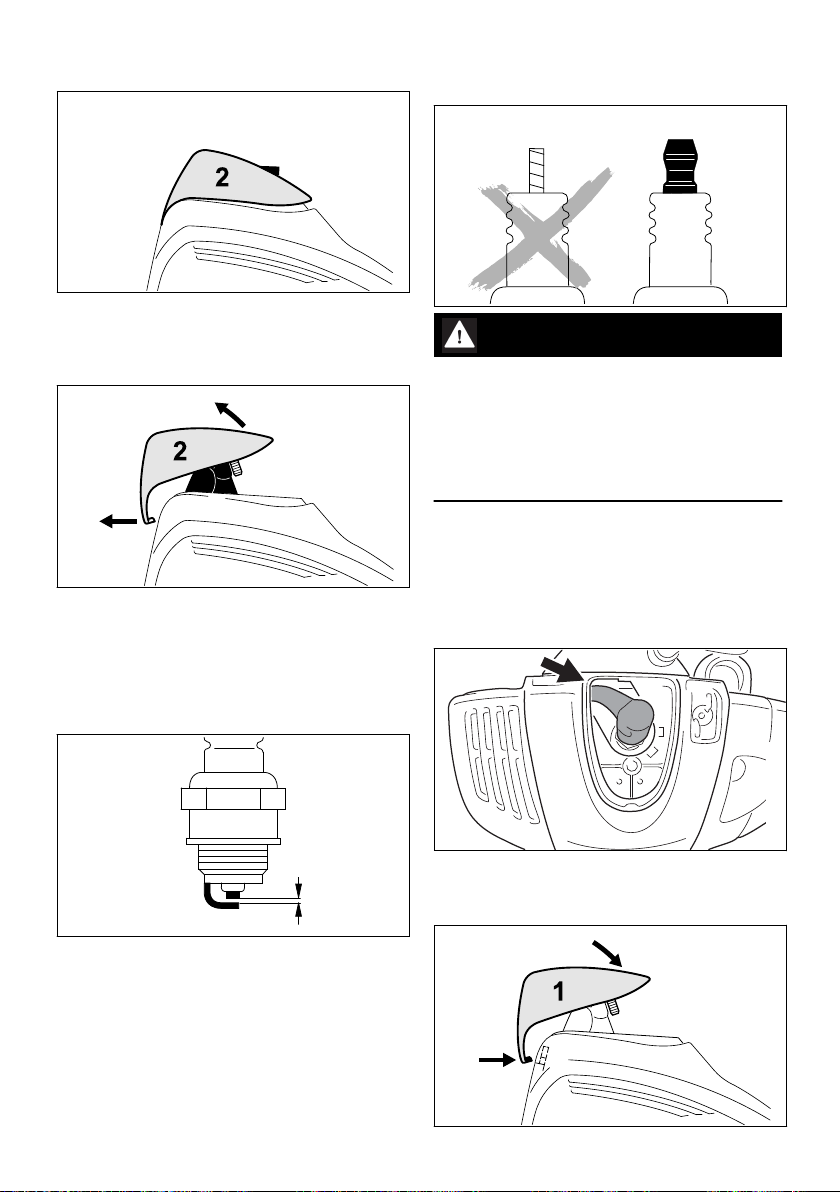 2

2

1