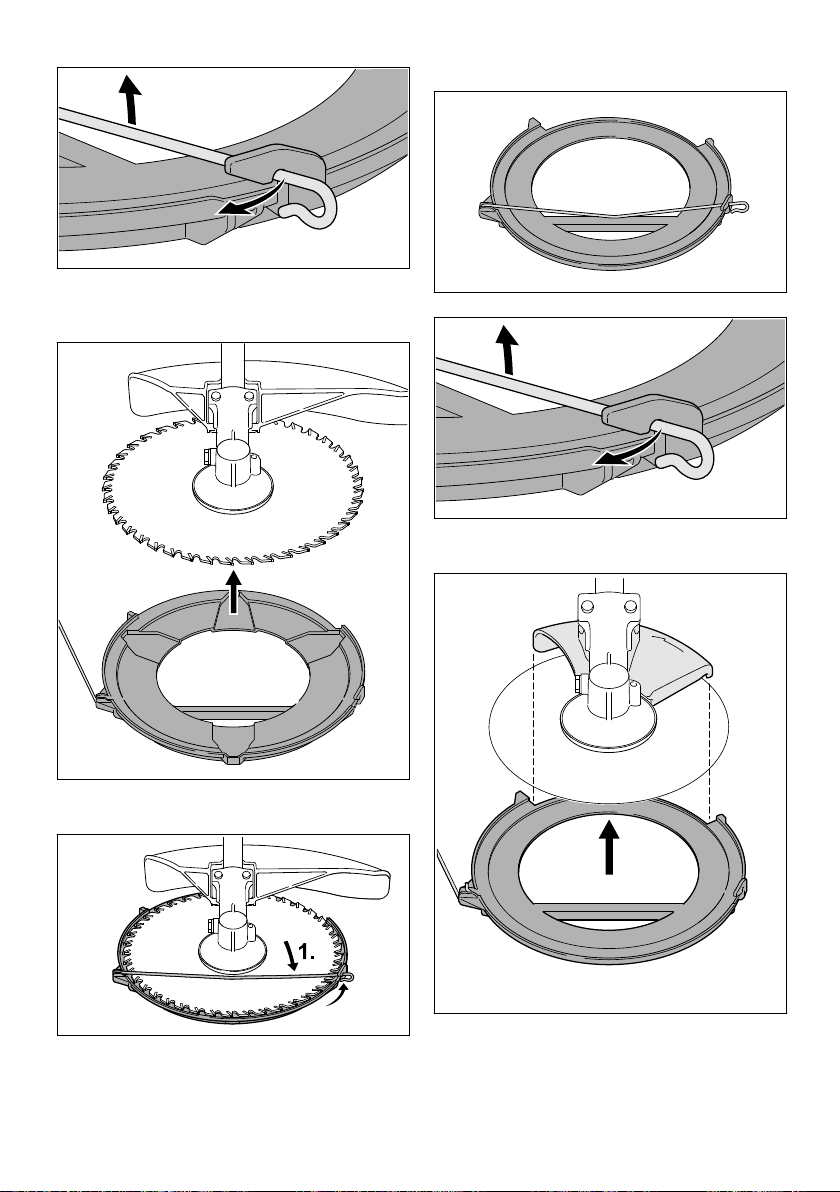 1.