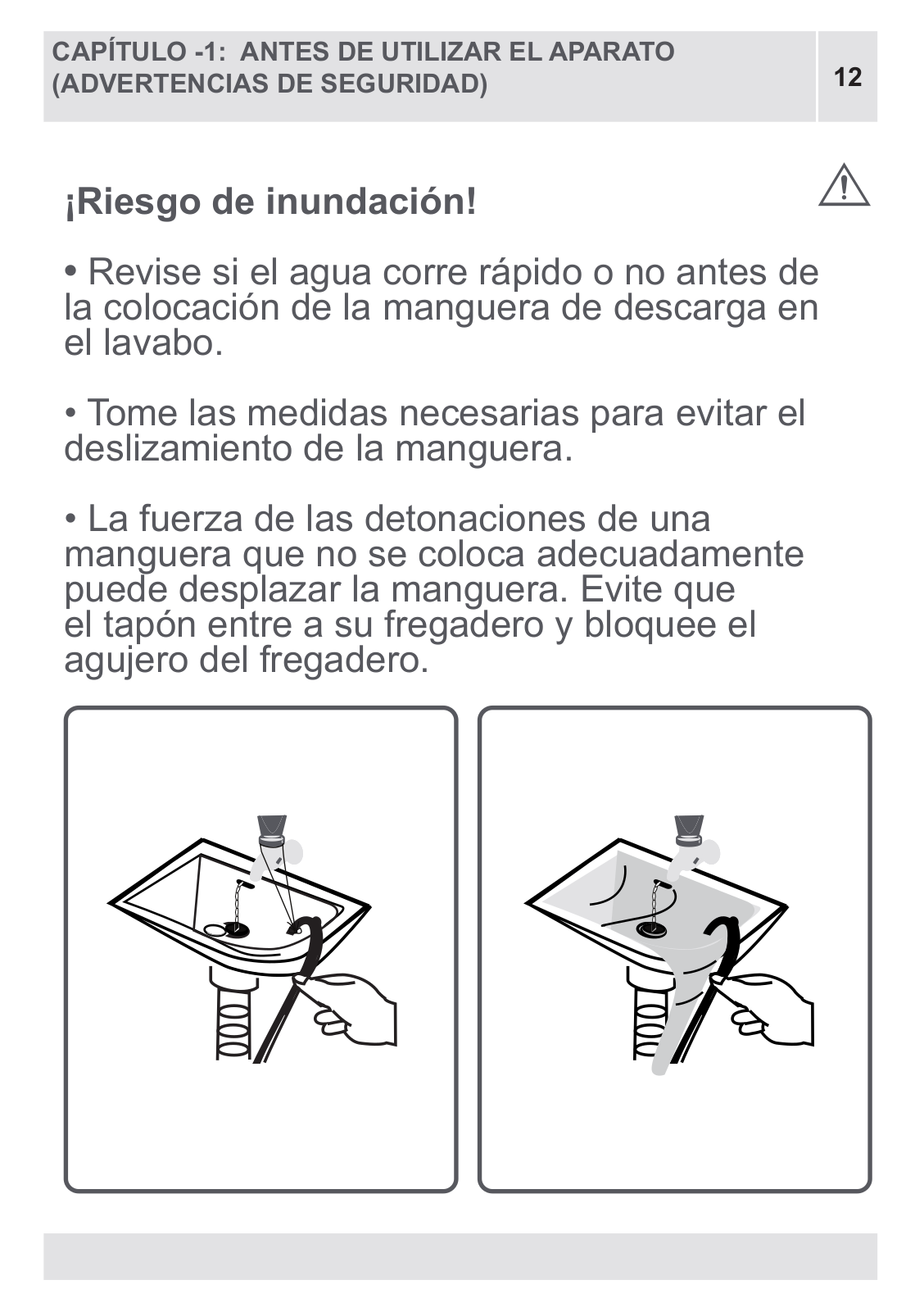 CAPÍTULO -1: ANTES DE UTILIZAR EL APARATO (ADVERTENCIAS DE SEGURIDAD)

12

¡Riesgo de inundación!

• Revise si el agua corre rápido o no antes de la colocación de la manguera de descarga en el lavabo.

• Tome las medidas necesarias para evitar el deslizamiento de la manguera.

• La fuerza de las detonaciones de una manguera que no se coloca adecuadamente puede desplazar la manguera. Evite que el tapón entre a su fregadero y bloquee el agujero del fregadero.