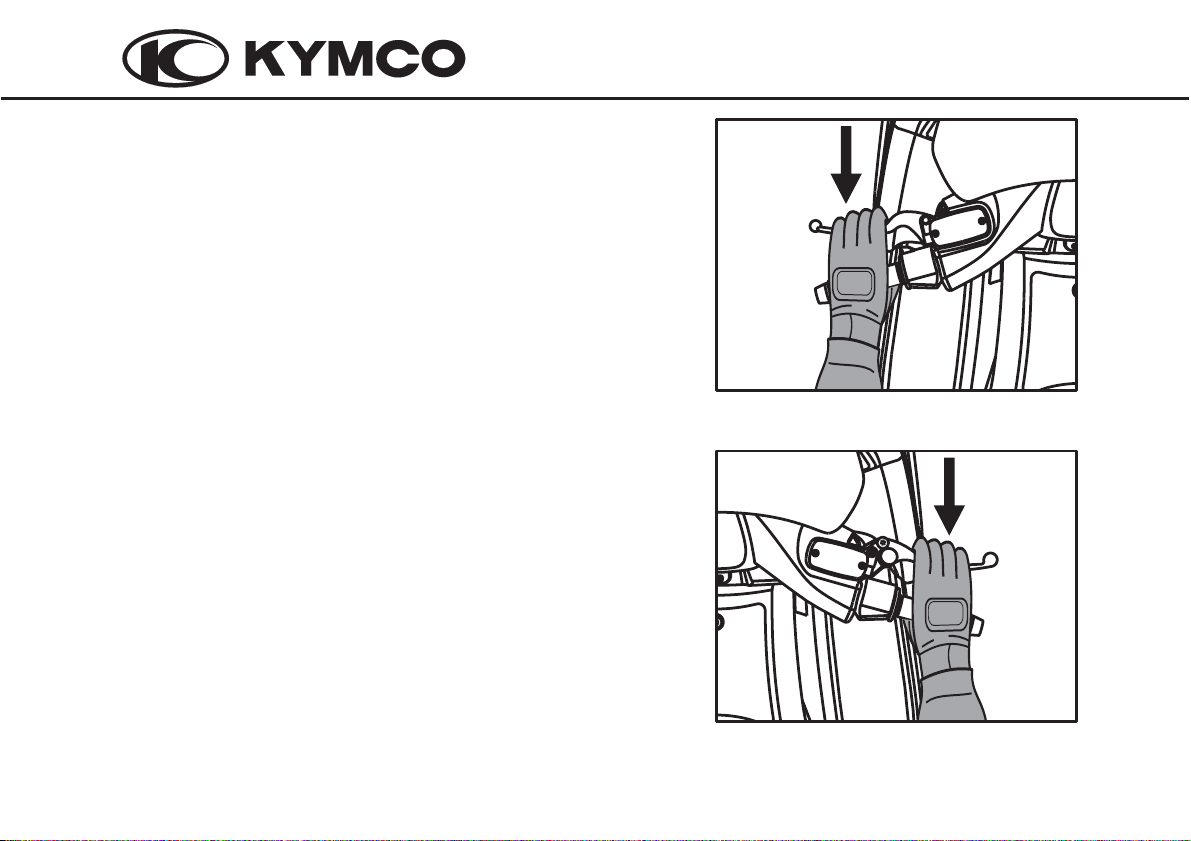 KYMCO