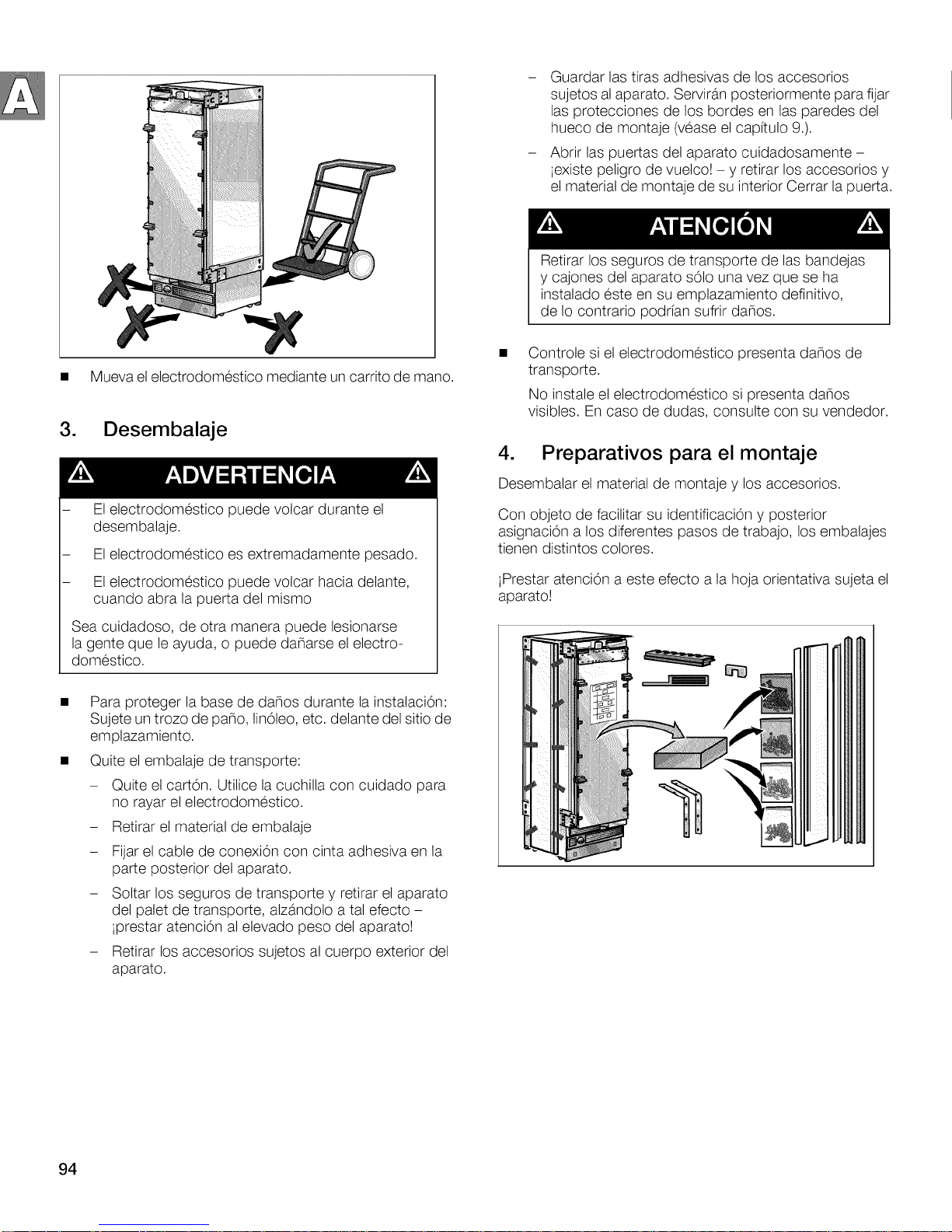 A

■ Mueva el electrodoméstico mediante un carrito de mano.

3. Desembalaje

ADVERTENCIA

– El electrodoméstico puede volcar durante el desembalaje.

– El electrodoméstico es extremadamente pesado.

– El electrodoméstico puede volcar hacia delante, cuando abra la puerta del mismo

Sea cuidadoso, de otra manera puede lesionarse la gente que le ayuda, o puede dañarse el electrodoméstico.

■ Para proteger la base de daños durante la instalación: Sujete un trozo de paño, linóleo, etc. delante del sitio de emplazamiento.

■ Quite el embalaje de transporte:

– Quite el cartón. Utilice la cuchilla con cuidado para no rayar el electrodoméstico.

– Retirar el material de embalaje

– Fijar el cable de conexión con cinta adhesiva en la parte posterior del aparato.

– Soltar los seguros de transporte y retirar el aparato del palet de transporte, alzándolo a tal efecto – ¡prestar atención al elevado peso del aparato!

– Retirar los accesorios sujetos al cuerpo exterior del aparato.

– Guardar las tiras adhesivas de los accesorios sujetos al aparato. Servirán posteriormente para fijar las protecciones de los bordes en las paredes del hueco de montaje (véase el capítulo 9.).

– Abrir las puertas del aparato cuidadosamente – ¡existe peligro de vuelco! – y retirar los accesorios y el material de montaje de su interior Cerrar la puerta.

ATENCIÓN

Retirar los seguros de transporte de las bandejas y cajones del aparato sólo una vez que se ha instalado éste en su emplazamiento definitivo, de lo contrario podrían sufrir daños.

■ Controle si el electrodoméstico presenta daños de transporte.

No instale el electrodoméstico si presenta daños visibles. En caso de dudas, consulte con su vendedor.

4. Preparativos para el montaje

Desembalar el material de montaje y los accesorios.

Con objeto de facilitar su identificación y posterior asignación a los diferentes pasos de trabajo, los embalajes tienen distintos colores.

¡Prestar atención a este efecto a la hoja orientativa sujeta el aparato!

94