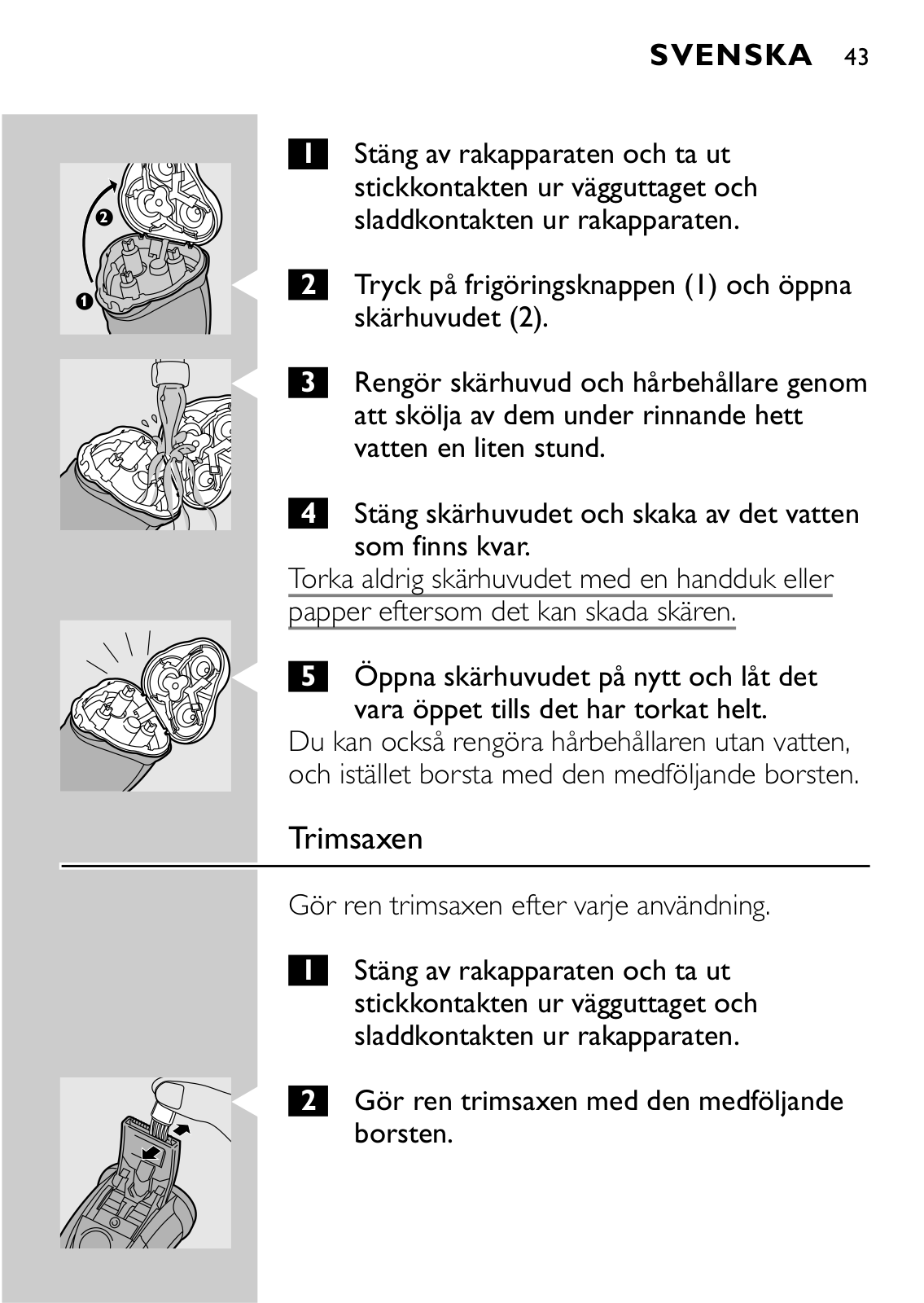 SVENSKA 43

2

1

1 Stäng av rakapparaten och ta ut stickkontakten ur vägguttaget och sladdkontakten ur rakapparaten.

2 Tryck på frigöringsknappen (1) och öppna skärhuvudet (2).

3 Rengör skärhuvud och hårbehållare genom att skölja av dem under rinnande hett vatten en liten stund.

4 Stäng skärhuvudet och skaka av det vatten som finns kvar.

Torka aldrig skärhuvudet med en handduk eller papper eftersom det kan skada skären.

5 Öppna skärhuvudet på nytt och låt det vara öppet tills det har torkat helt.

Du kan också rengöra hårbehållaren utan vatten, och istället borsta med den medföljande borsten.

Trimsaxen

Gör ren trimsaxen efter varje användning.

1 Stäng av rakapparaten och ta ut stickkontakten ur vägguttaget och sladdkontakten ur rakapparaten.

2 Gör ren trimsaxen med den medföljande borsten.