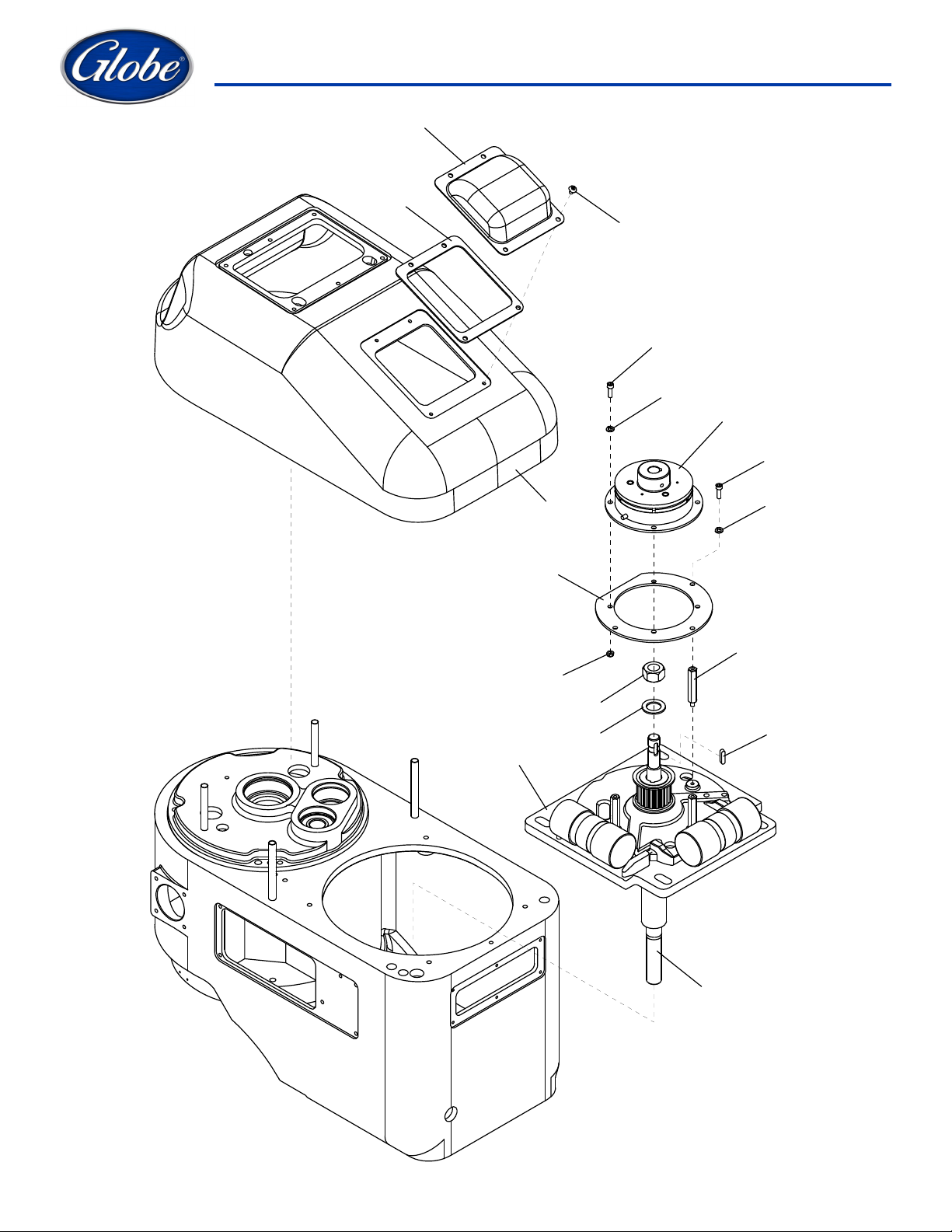 Globe®