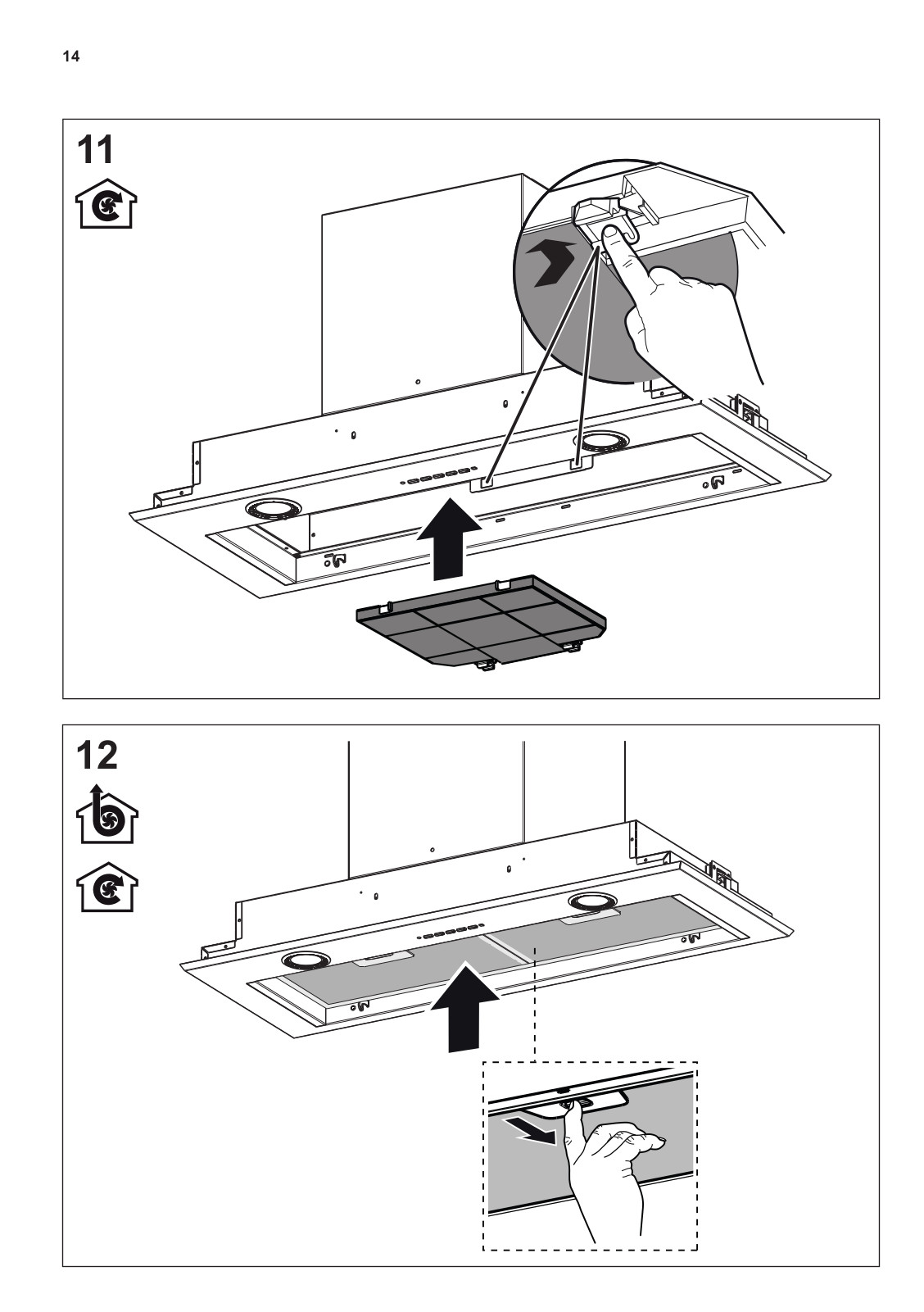 14

11

12