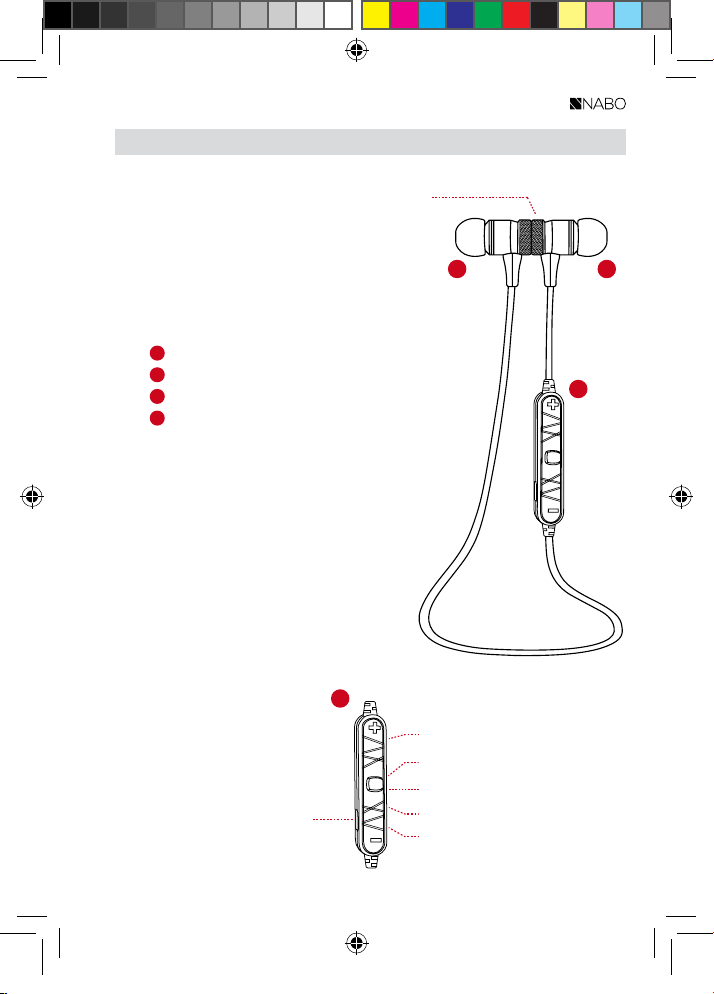 NABO