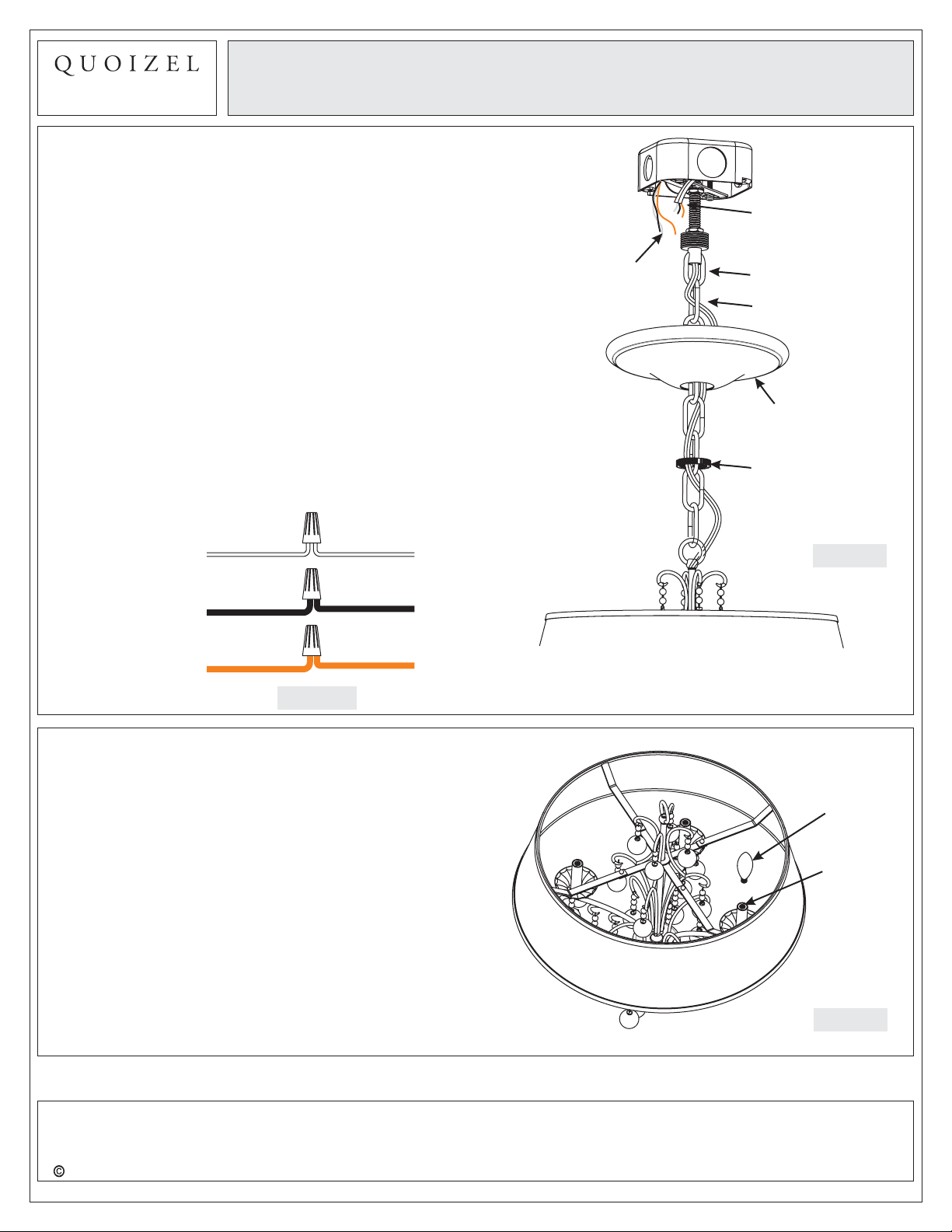 QUOIZEL

©