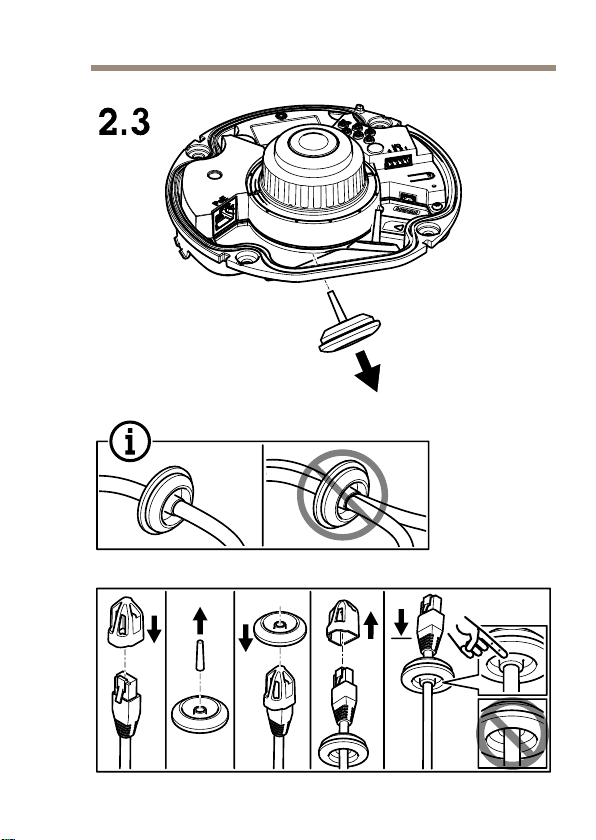 2.3