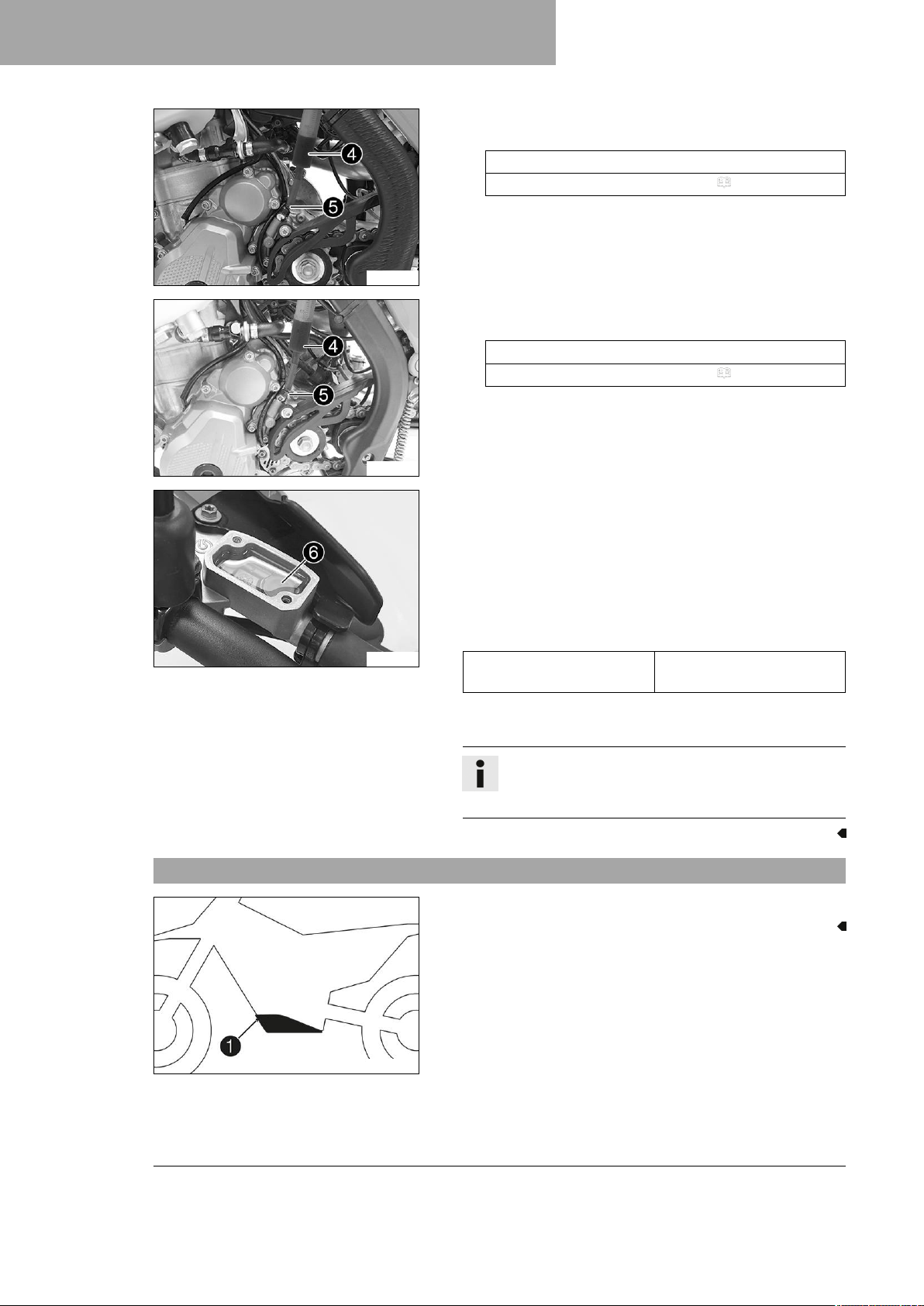 4
5
4
5
6
1