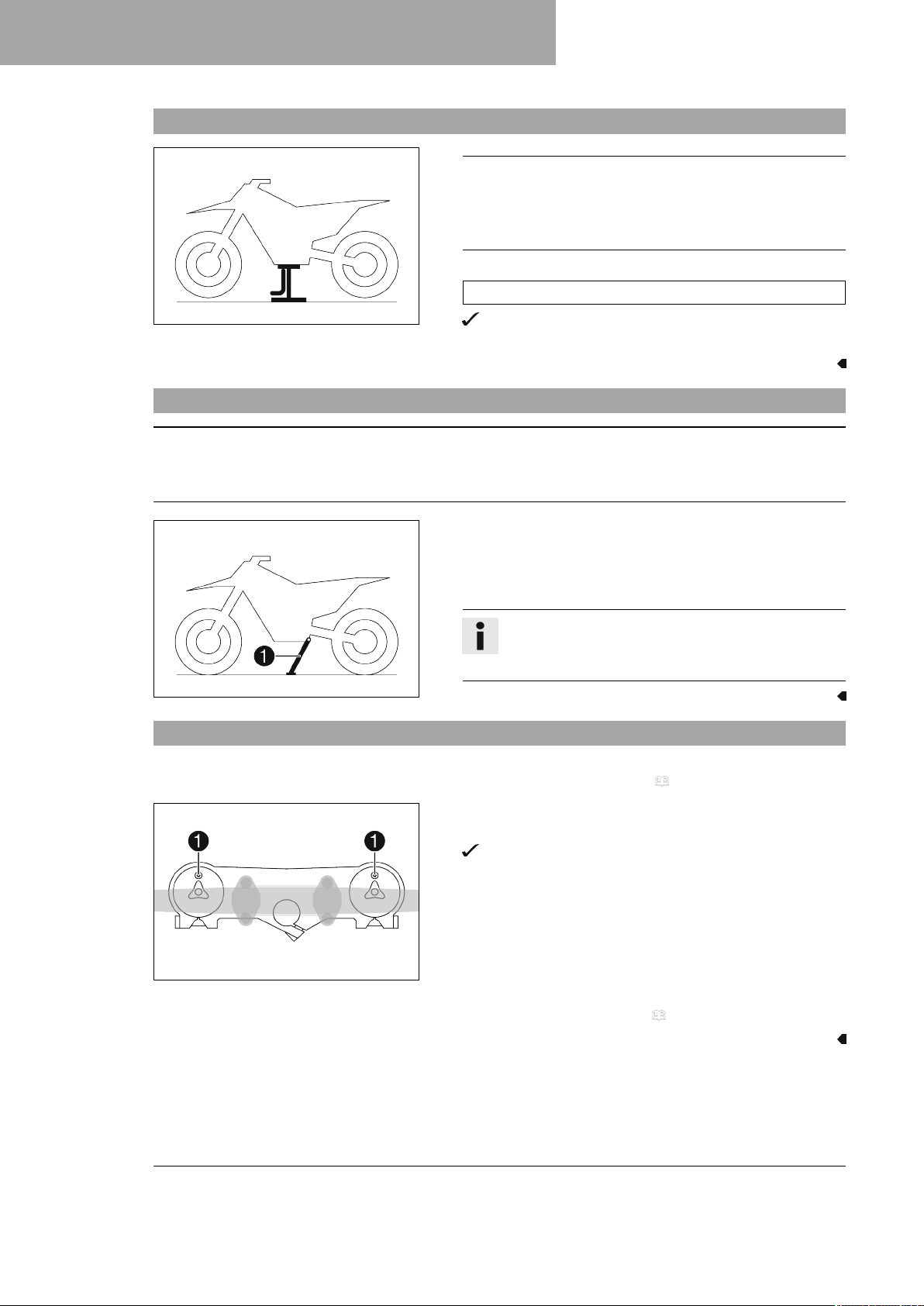 1
1
1