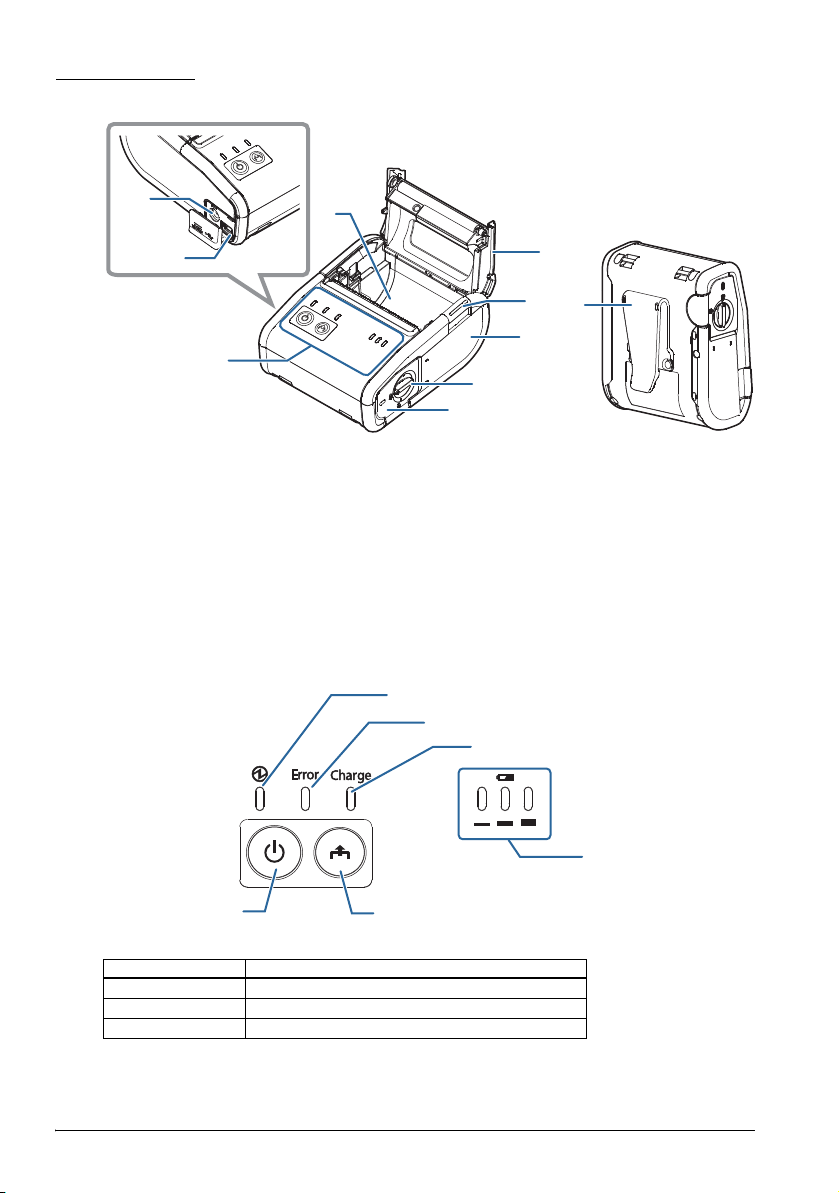 Error Charge