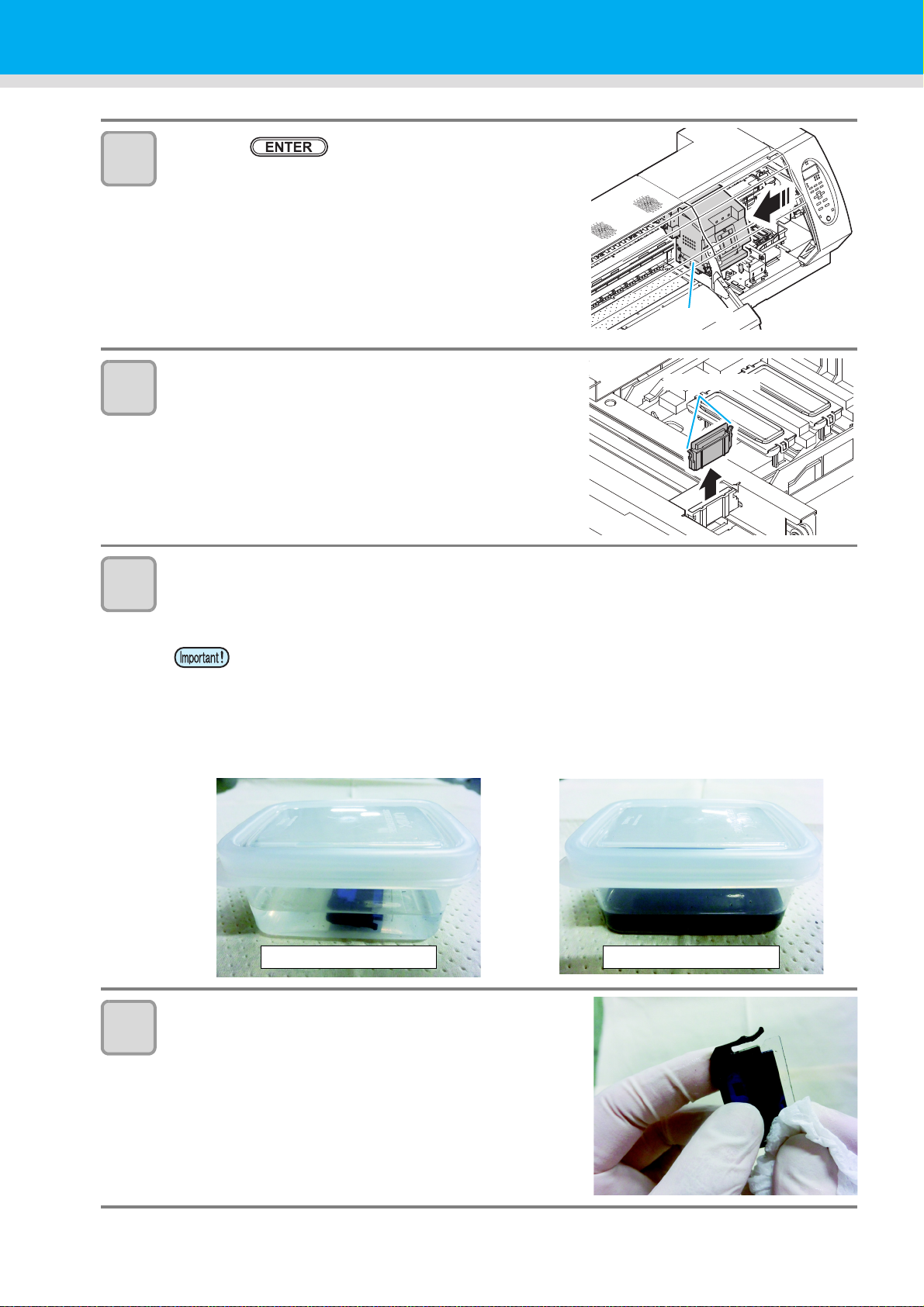 ENTER

Important!