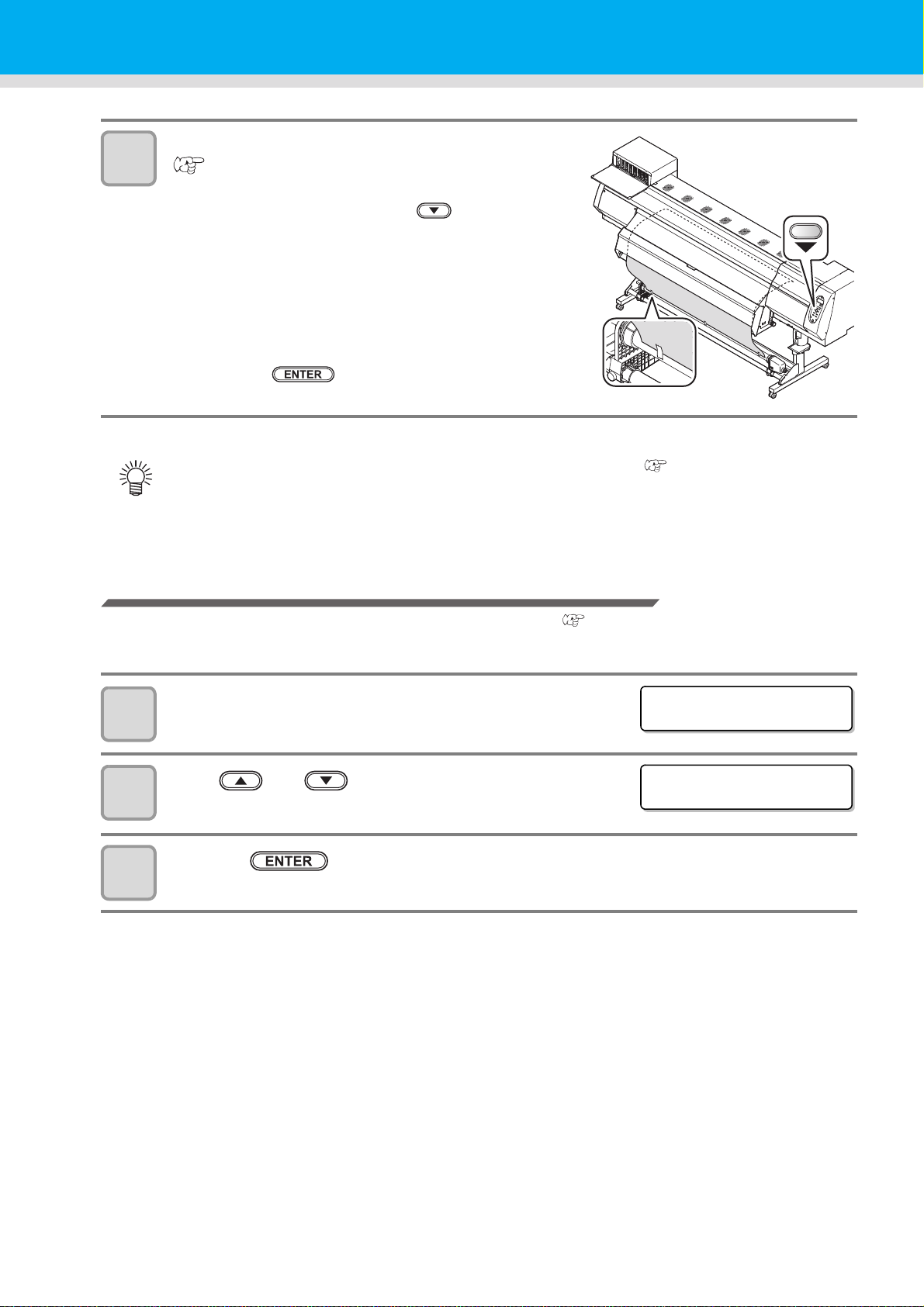 ENTER

ENTER