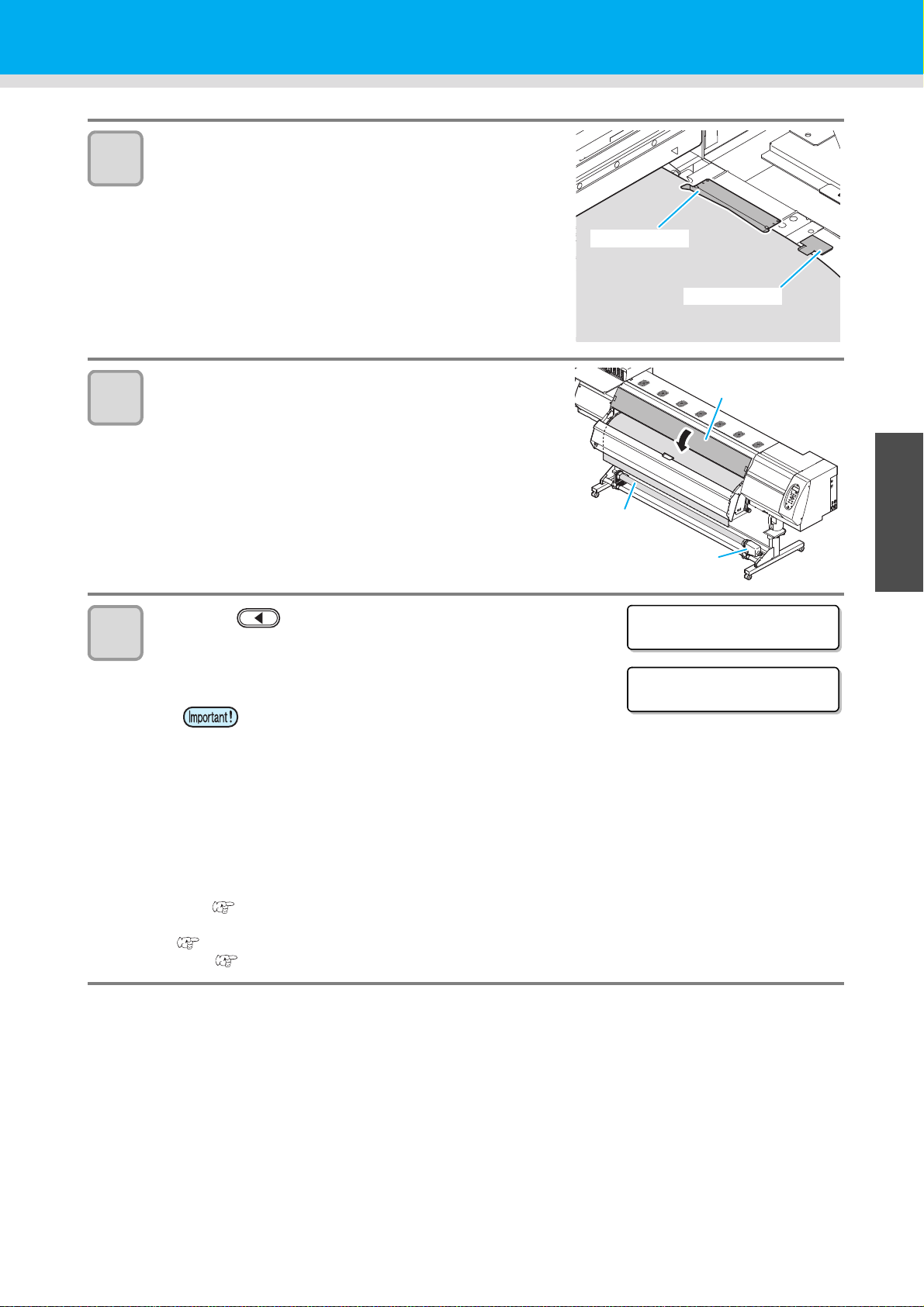 Important!