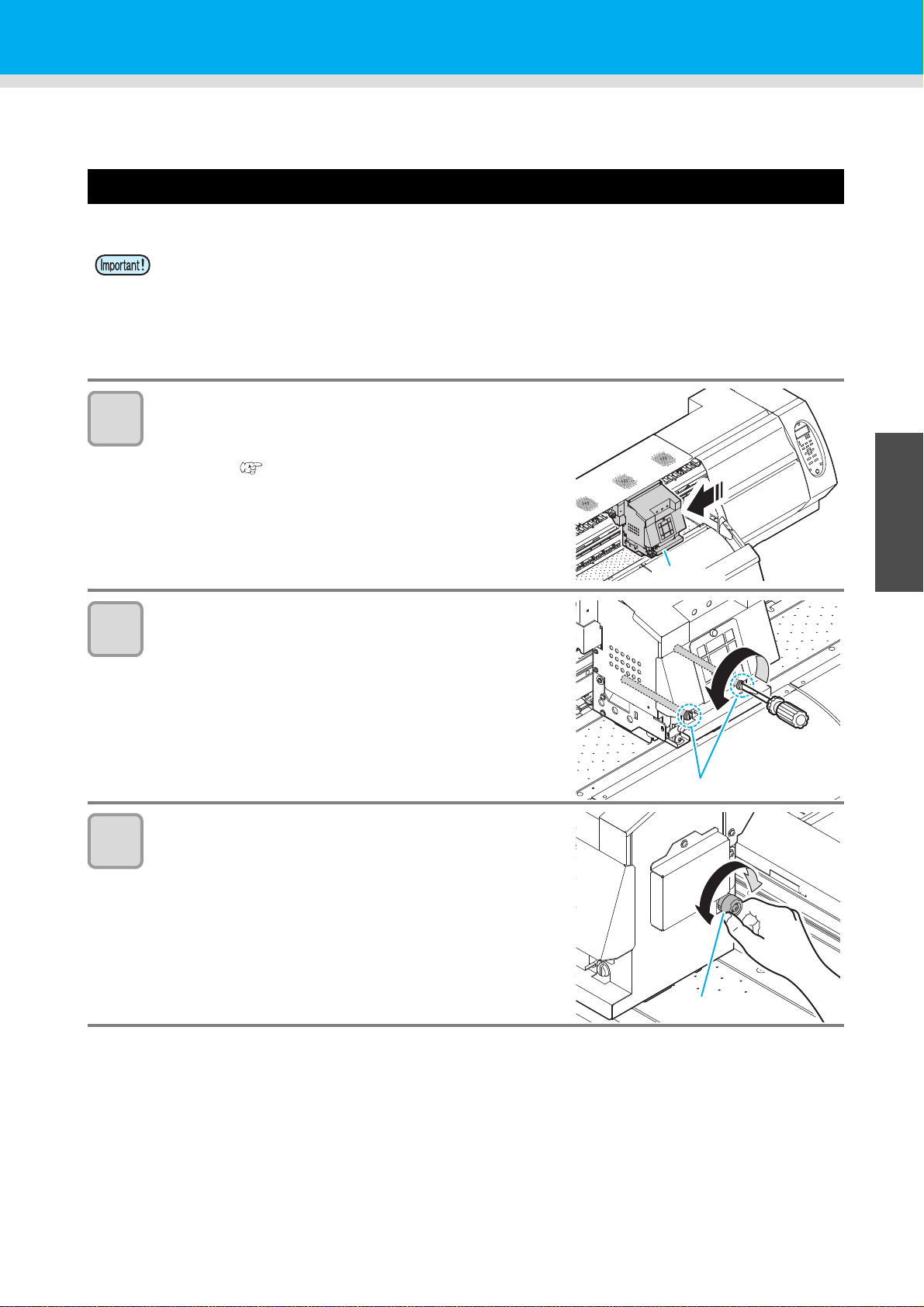 Important!