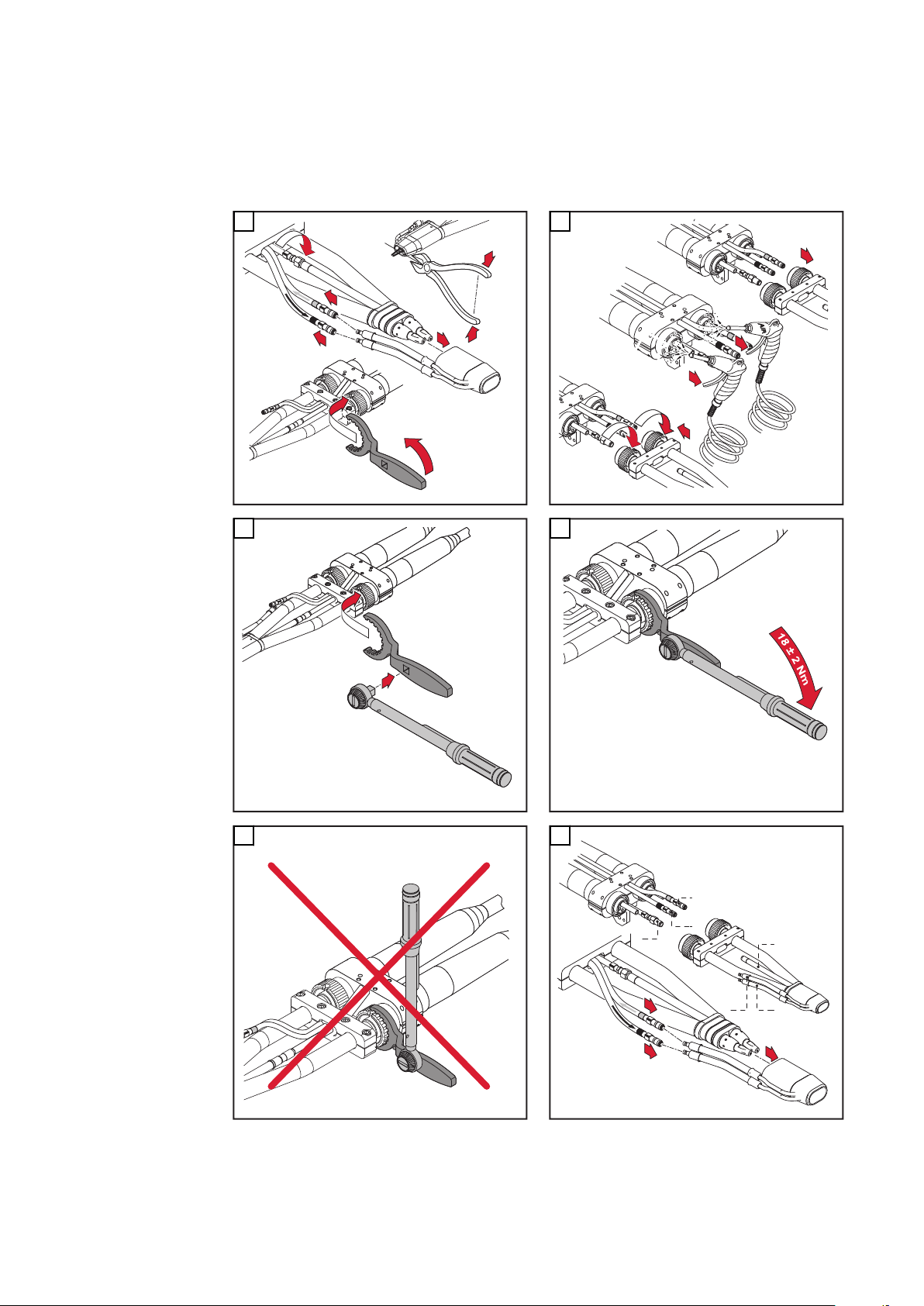 18 ± 2 Nm