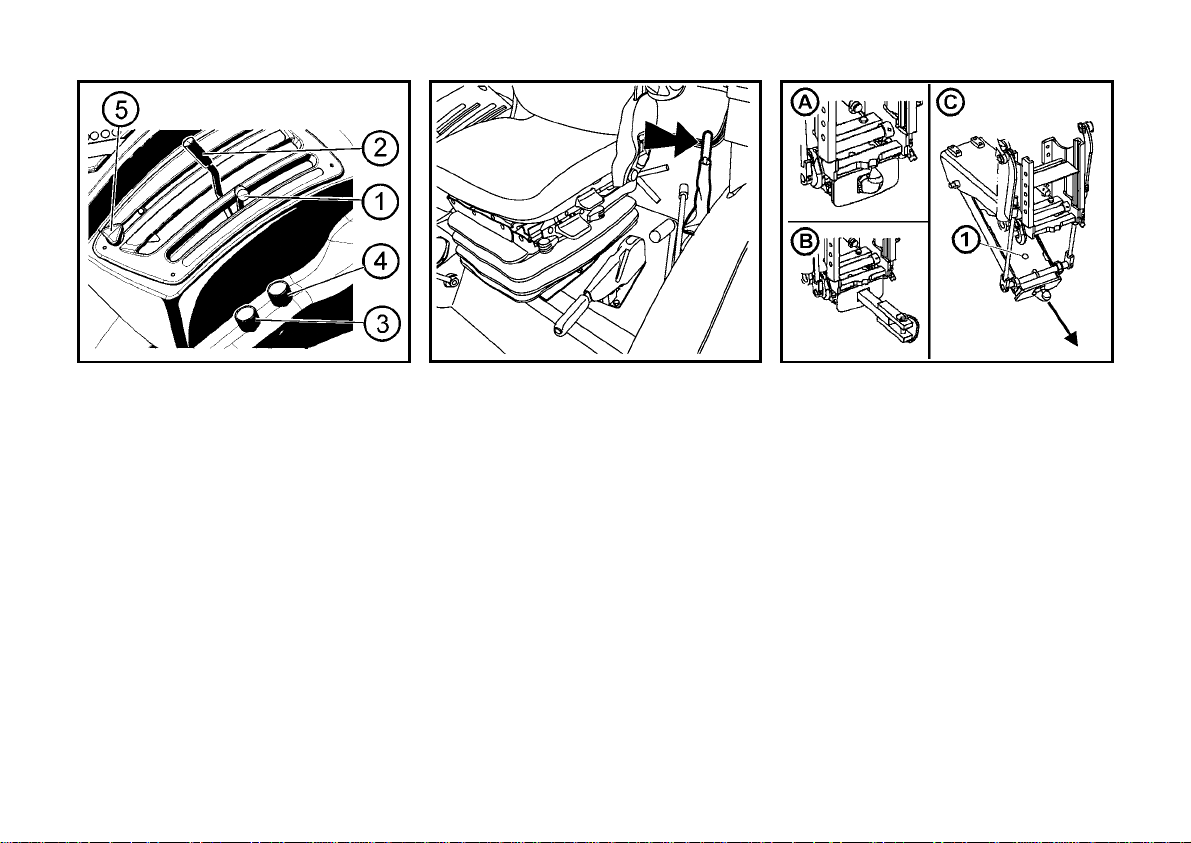 5
2
1
4
3

A
B
C
1